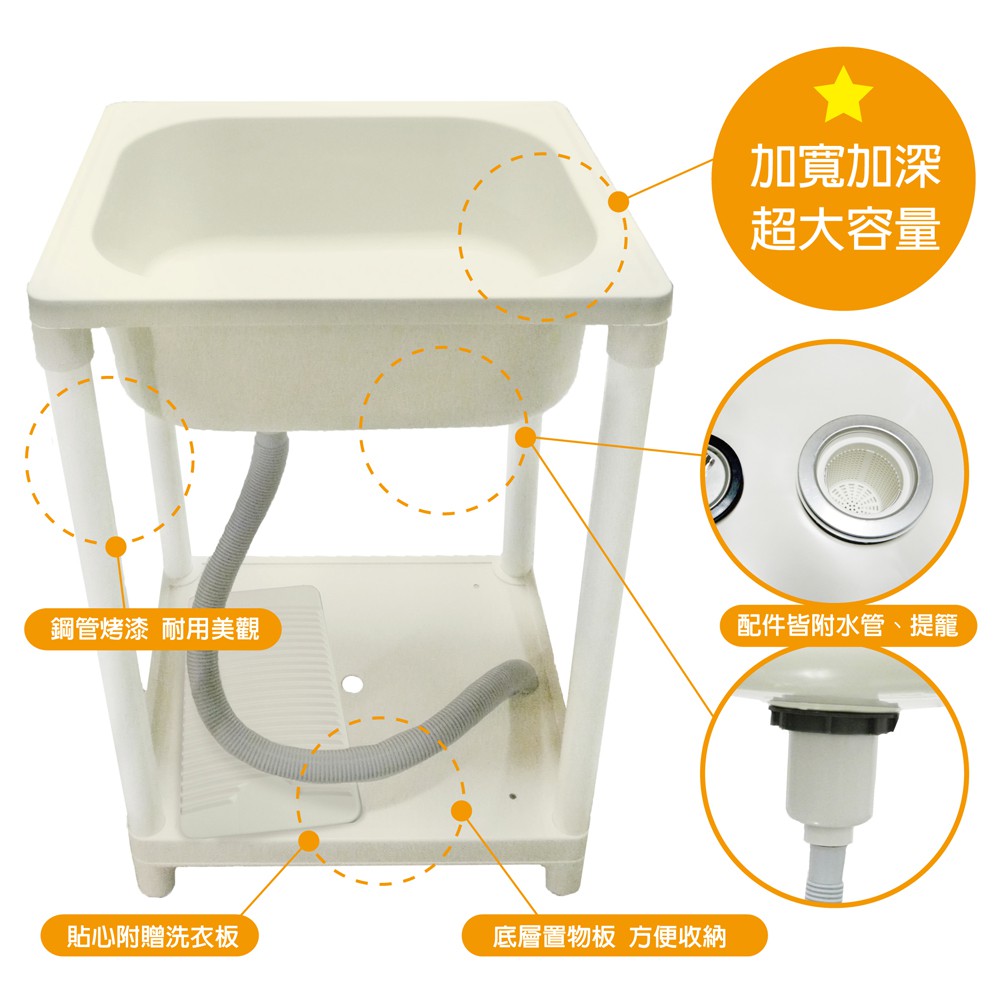 加寬加深
超大容量

鋼管烤漆 耐用美觀

配件皆附水管、提籠

貼心附贈洗衣板

底層置物板 方便收納