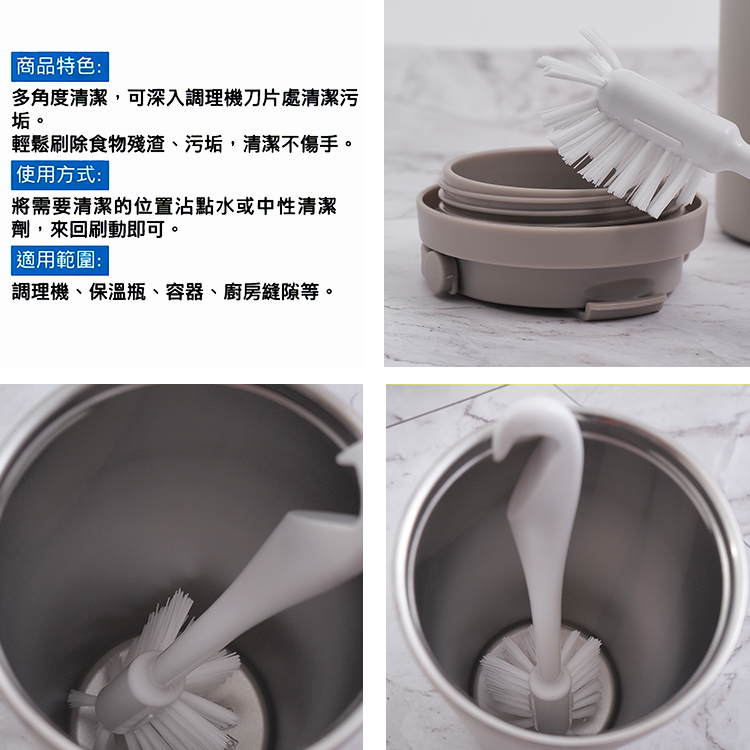 商品特色:

多角度清潔，可深入調理機刀片處清潔污垢。
輕鬆刷除食物殘渣、污垢，清潔不傷手。

使用方式:

將需要清潔的位置沾點水或中性清潔劑，來回刷動即可。

適用範圍:

調理機、保溫瓶、容器、廚房縫隙等。