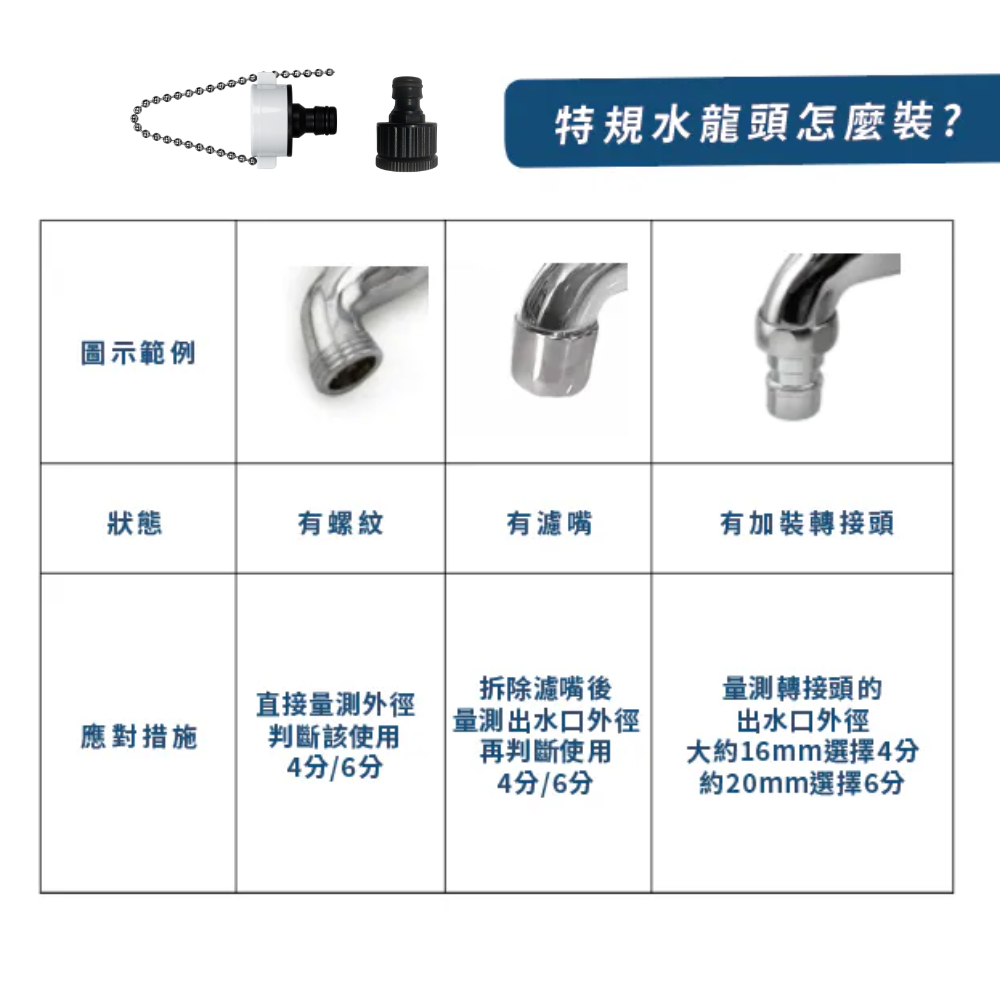 特規水龍頭怎麼裝?

| 圖示範例 | | | |
|---|---|---|---|
| 狀態 | 有螺紋 | 有濾嘴 | 有加裝轉接頭 |
| 應對措施 | 直接量測外徑 判斷該使用 4分/6分 | 拆除濾嘴後 量測出水口外徑 再判斷使用 4分/6分 | 量測轉接頭的 出水口外徑 大約16mm選擇4分 約20mm選擇6分 |