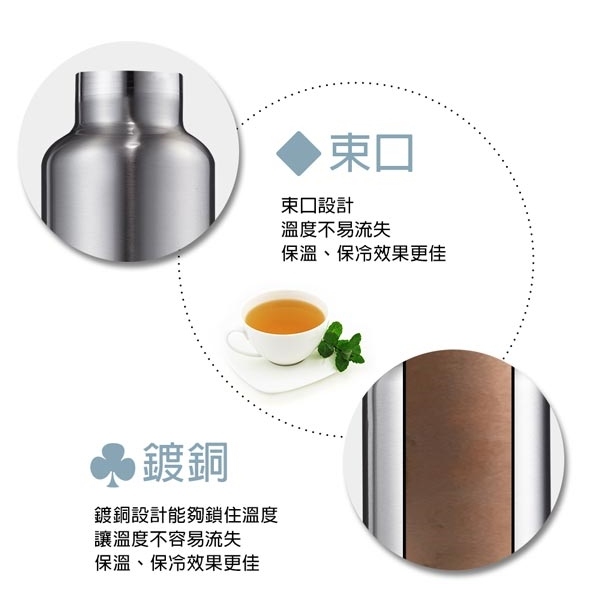 ◆束口

束口設計
溫度不易流失
保溫、保冷效果更佳

♣鍍銅

鍍銅設計能夠鎖住溫度
讓溫度不容易流失
保溫、保冷效果更佳