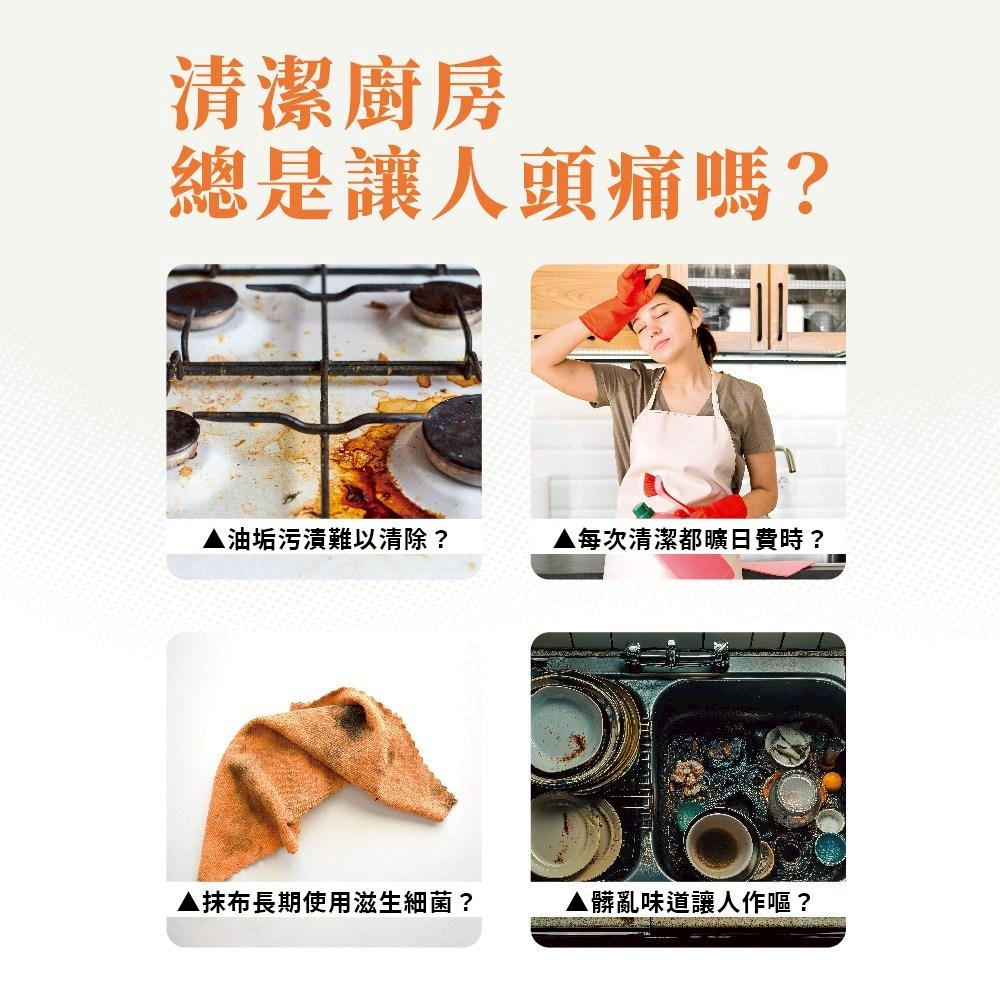 清潔廚房
總是讓人頭痛嗎？

▲油垢污漬難以清除？

▲每次清潔都曠日費時？

▲抹布長期使用滋生細菌？

▲髒亂味道讓人作嘔？