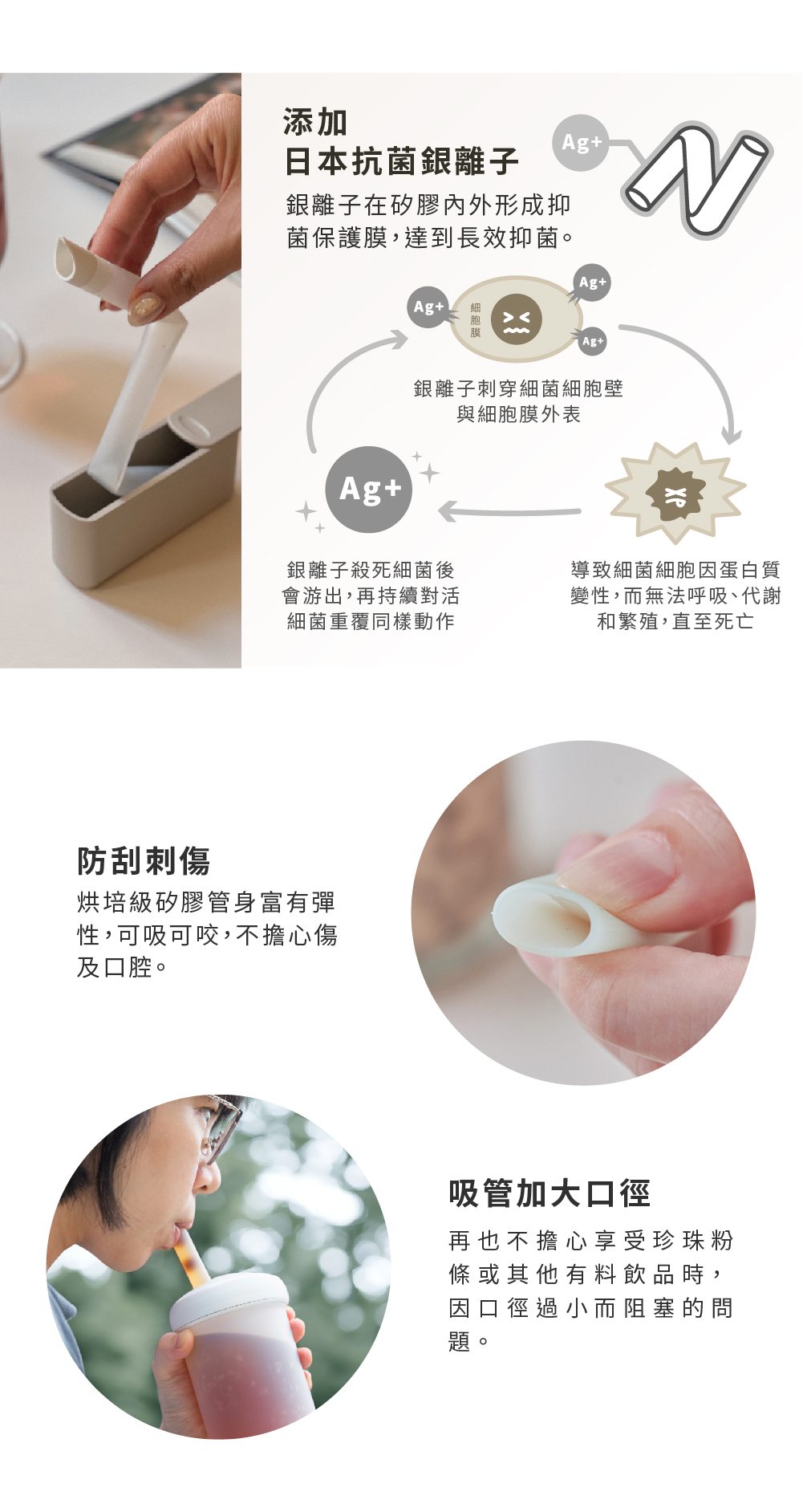 添加
日本抗菌銀離子

Ag+

銀離子在矽膠內外形成抑菌保護膜，達到長效抑菌。

Ag+

細胞膜

Ag+

Ag+

銀離子刺穿細菌細胞壁與細胞膜外表

Ag+

銀離子殺死細菌後會游出，再持續對活細菌重覆同樣動作

導致細菌細胞因蛋白質變性，而無法呼吸、代謝和繁殖，直至死亡

防刮刺傷

烘培級矽膠管身富有彈性，可吸可咬，不擔心傷及口腔。

吸管加大口徑

再也不擔心享受珍珠粉條或其他有料飲品時，因口徑過小而阻塞的問題。