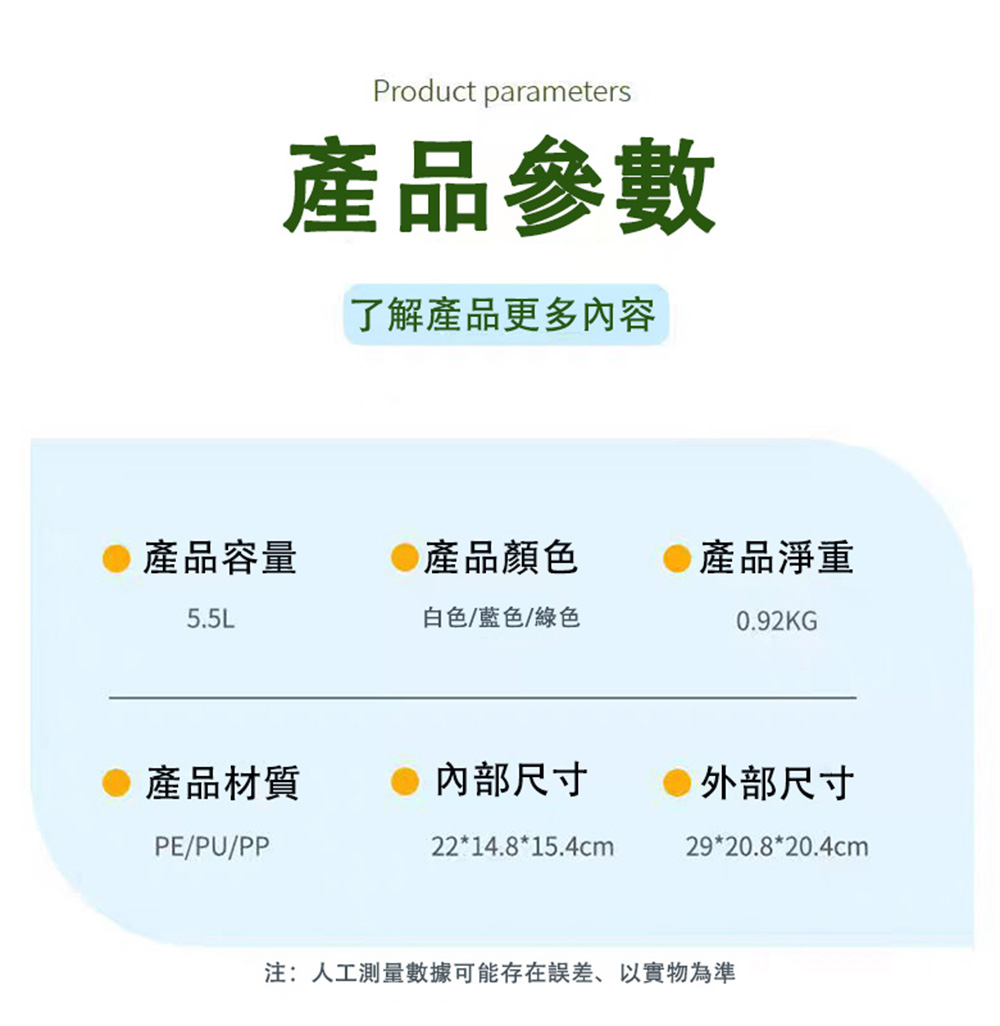 Product parameters

產品參數

了解產品更多內容

• 產品容量
5.5L

• 產品顏色
白色/藍色/綠色

• 產品淨重
0.92KG

• 產品材質
PE/PU/PP

• 內部尺寸
22*14.8*15.4cm

• 外部尺寸
29*20.8*20.4cm

注：人工測量數據可能存在誤差、以實物為準