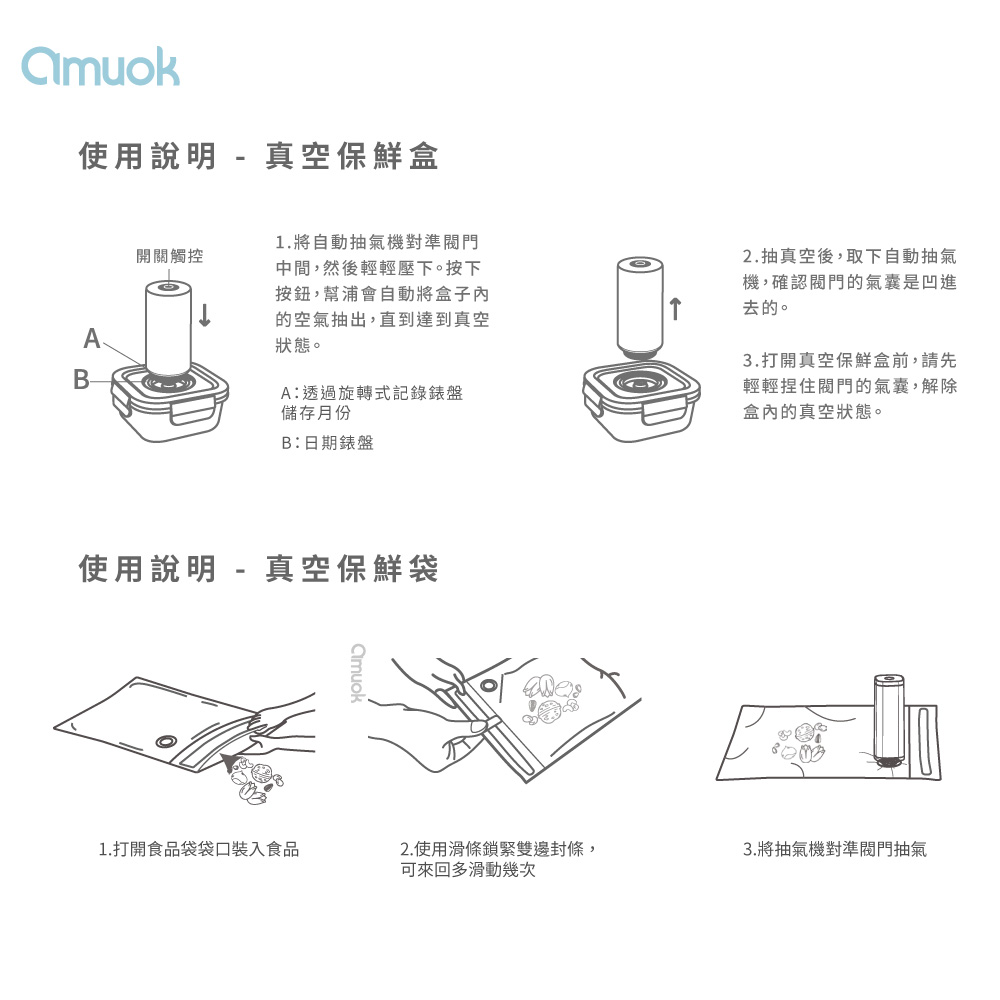 amuok

使用說明 - 真空保鮮盒

開關觸控

A

B

1.將自動抽氣機對準閥門中間，然後輕輕壓下。按下按鈕，幫浦會自動將盒子內的空氣抽出，直到達到真空狀態。

A：透過旋轉式記錄錶盤儲存月份

B：日期錶盤

2.抽真空後，取下自動抽氣機，確認閥門的氣囊是凹進去的。

3.打開真空保鮮盒前，請先輕輕捏住閥門的氣囊，解除盒內的真空狀態。

使用說明 - 真空保鮮袋

amuok

1.打開食品袋袋口裝入食品

2.使用滑條鎖緊雙邊封條，可來回多滑動幾次

3.將抽氣機對準閥門抽氣