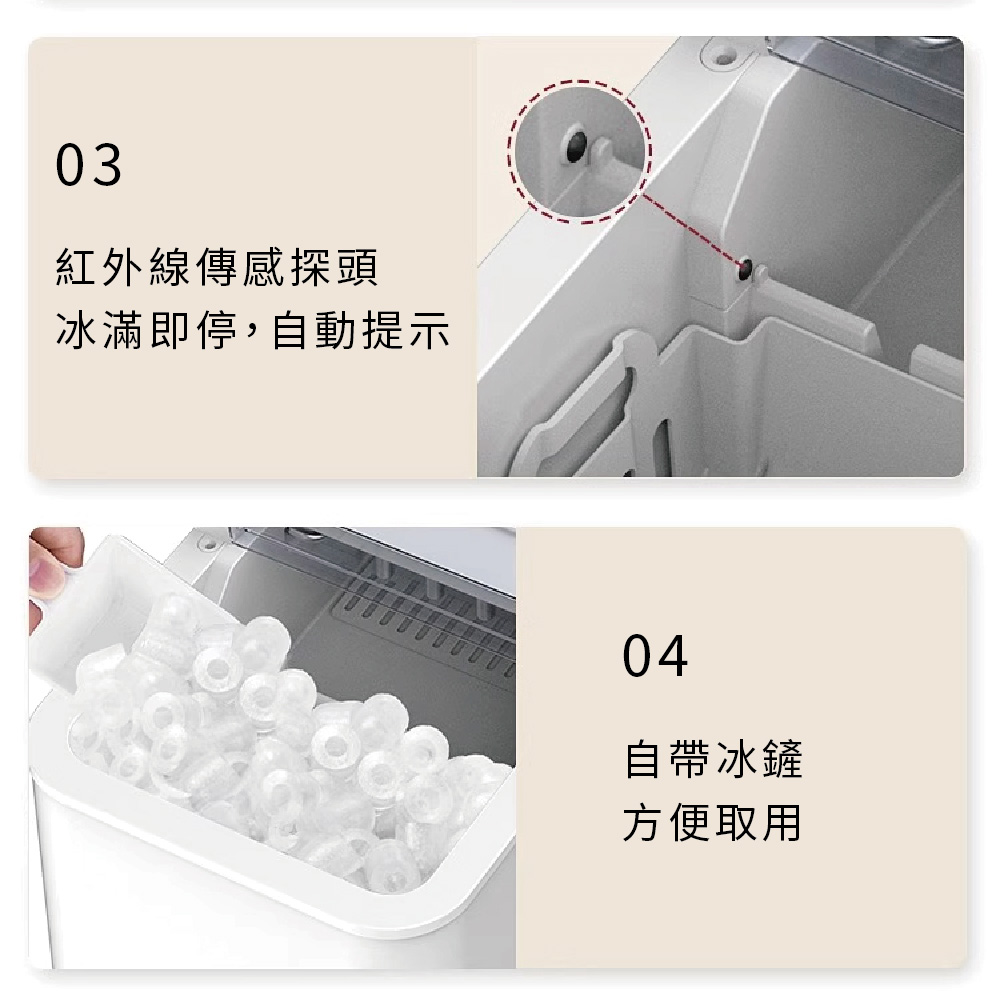 03

紅外線傳感探頭
冰滿即停，自動提示

04

自帶冰鏟
方便取用