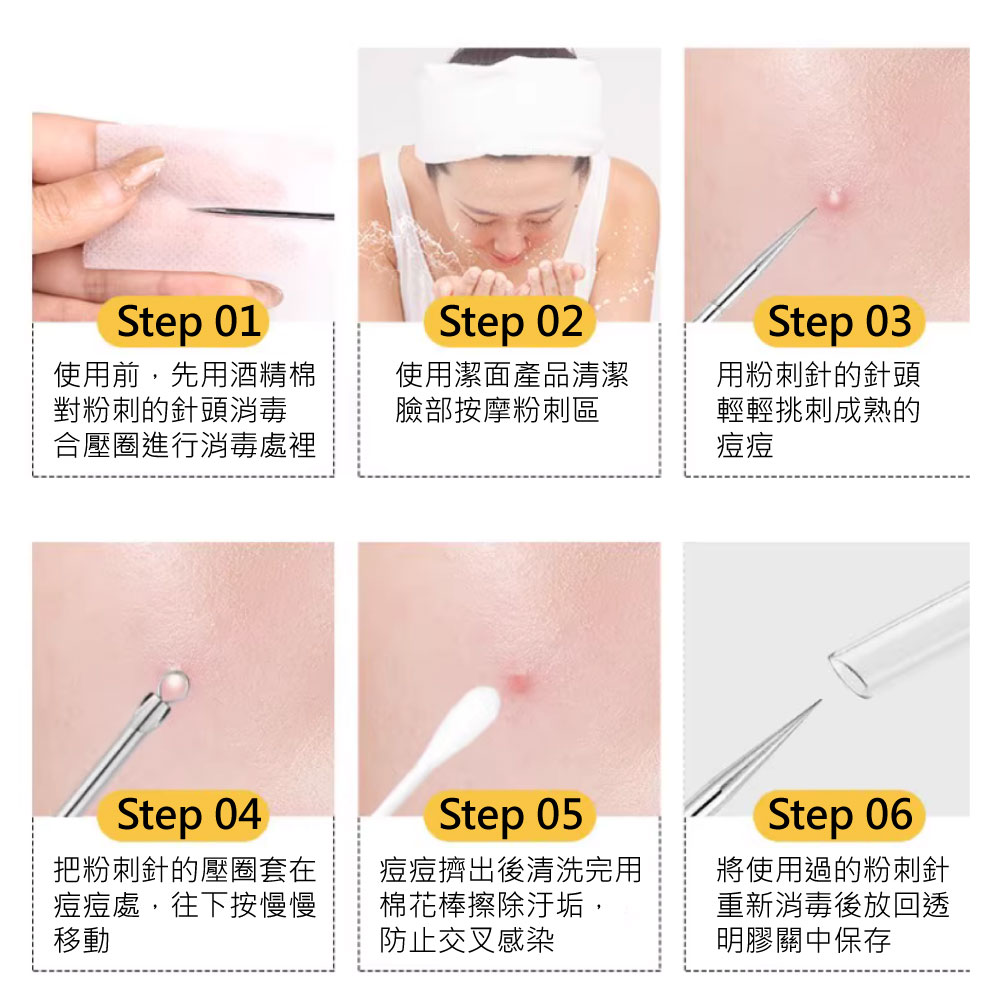 Step 01
使用前，先用酒精棉對粉刺的針頭消毒合壓圈進行消毒處裡

Step 02
使用潔面產品清潔臉部按摩粉刺區

Step 03
用粉刺針的針頭輕輕挑刺成熟的痘痘

Step 04
把粉刺針的壓圈套在痘痘處，往下按慢慢移動

Step 05
痘痘擠出後清洗完用棉花棒擦除汙垢，防止交叉感染

Step 06
將使用過的粉刺針重新消毒後放回透明膠關中保存