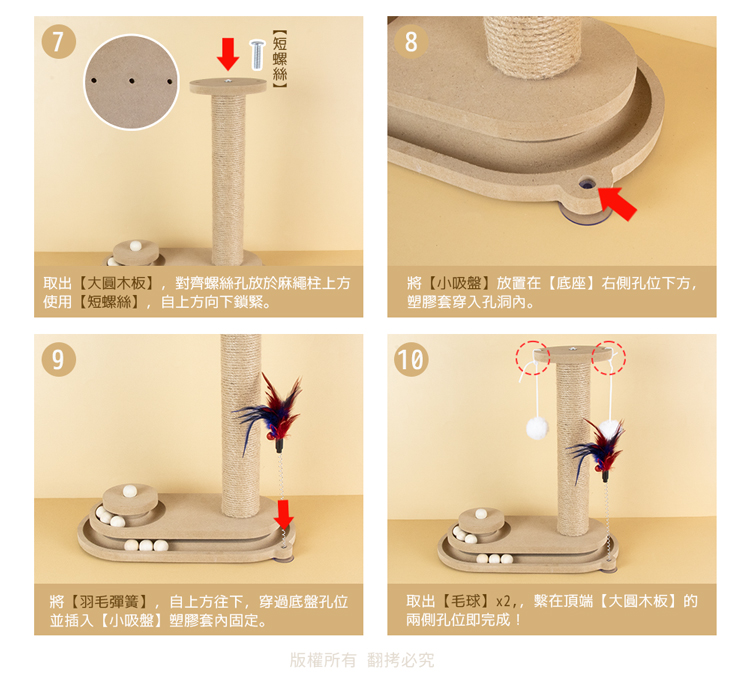 7

【短螺絲】

取出【大圓木板】，對齊螺絲孔放於麻繩柱上方使用【短螺絲】，自上方向下鎖緊。

8

將【小吸盤】放置在【底座】右側孔位下方，塑膠套穿入孔洞內。

9

將【羽毛彈簧】，自上方往下，穿過底盤孔位並插入【小吸盤】塑膠套內固定。

10

取出【毛球】x2,，繫在頂端【大圓木板】的兩側孔位即完成！

版權所有 翻拷必究