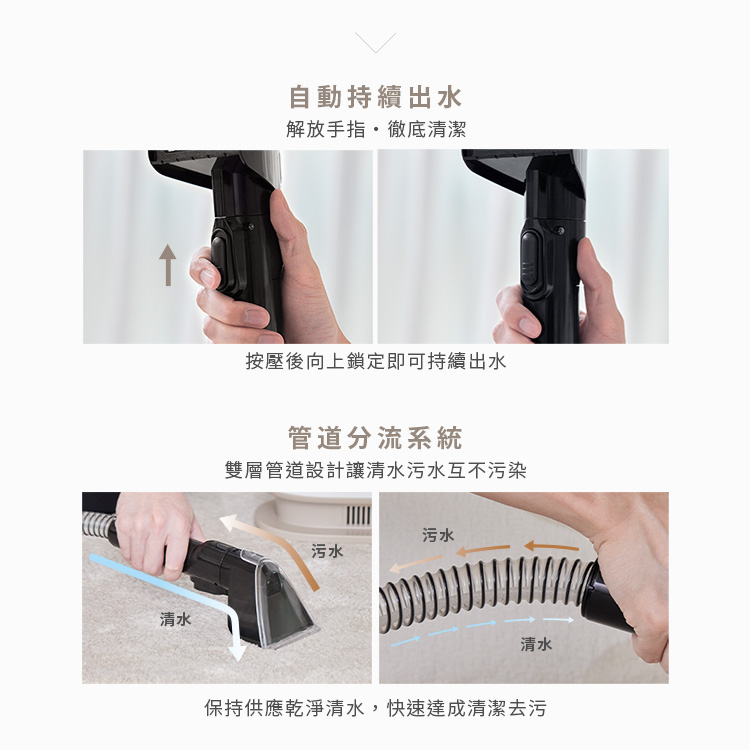 自動持續出水

解放手指・徹底清潔

按壓後向上鎖定即可持續出水

管道分流系統

雙層管道設計讓清水污水互不污染

污水

清水

污水

清水

保持供應乾淨清水，快速達成清潔去污