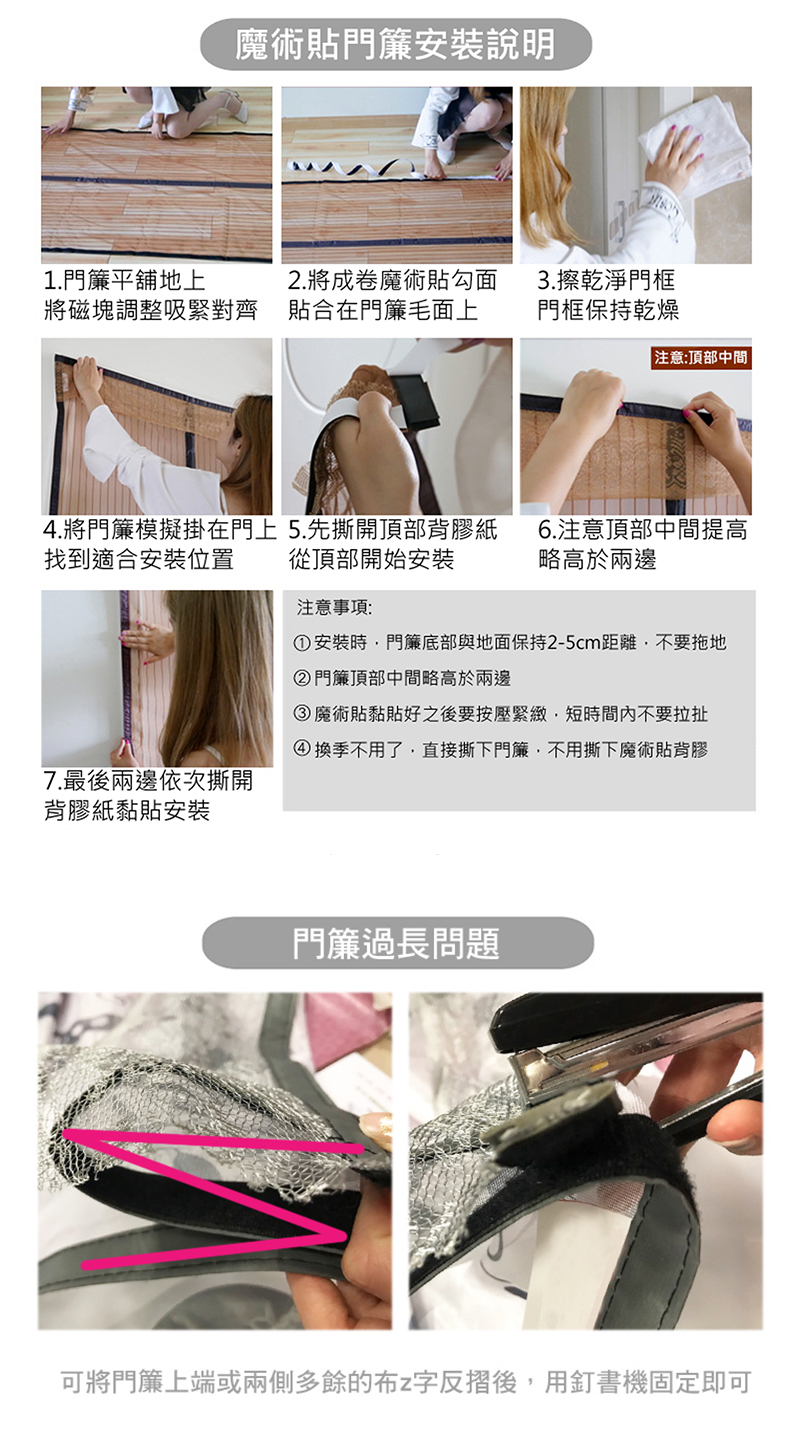 魔術貼門簾安裝說明

1.門簾平鋪地上
將磁塊調整吸緊對齊

2.將成卷魔術貼勾面
貼合在門簾毛面上

3.擦乾淨門框
門框保持乾燥

注意:頂部中間

4.將門簾模擬掛在門上
找到適合安裝位置

5.先撕開頂部背膠紙
從頂部開始安裝

6.注意頂部中間提高
略高於兩邊

7.最後兩邊依次撕開
背膠紙黏貼安裝

注意事項:
① 安裝時，門簾底部與地面保持2-5cm距離，不要拖地
② 門簾頂部中間略高於兩邊
③ 魔術貼黏貼好之後要按壓緊緻，短時間內不要拉扯
④ 換季不用了，直接撕下門簾，不用撕下魔術貼背膠

門簾過長問題

可將門簾上端或兩側多餘的布z字反摺後，用釘書機固定即可