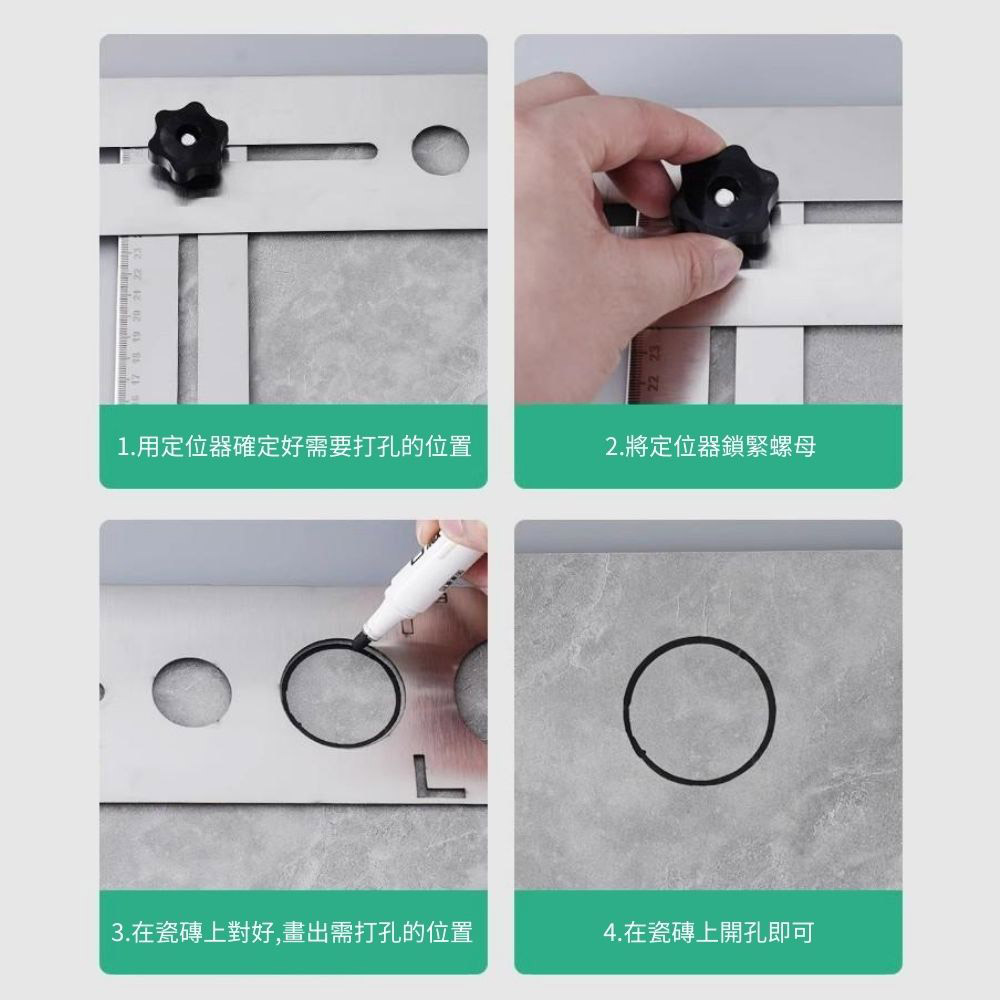 1.用定位器確定好需要打孔的位置

2.將定位器鎖緊螺母

3.在瓷磚上對好,畫出需打孔的位置

4.在瓷磚上開孔即可