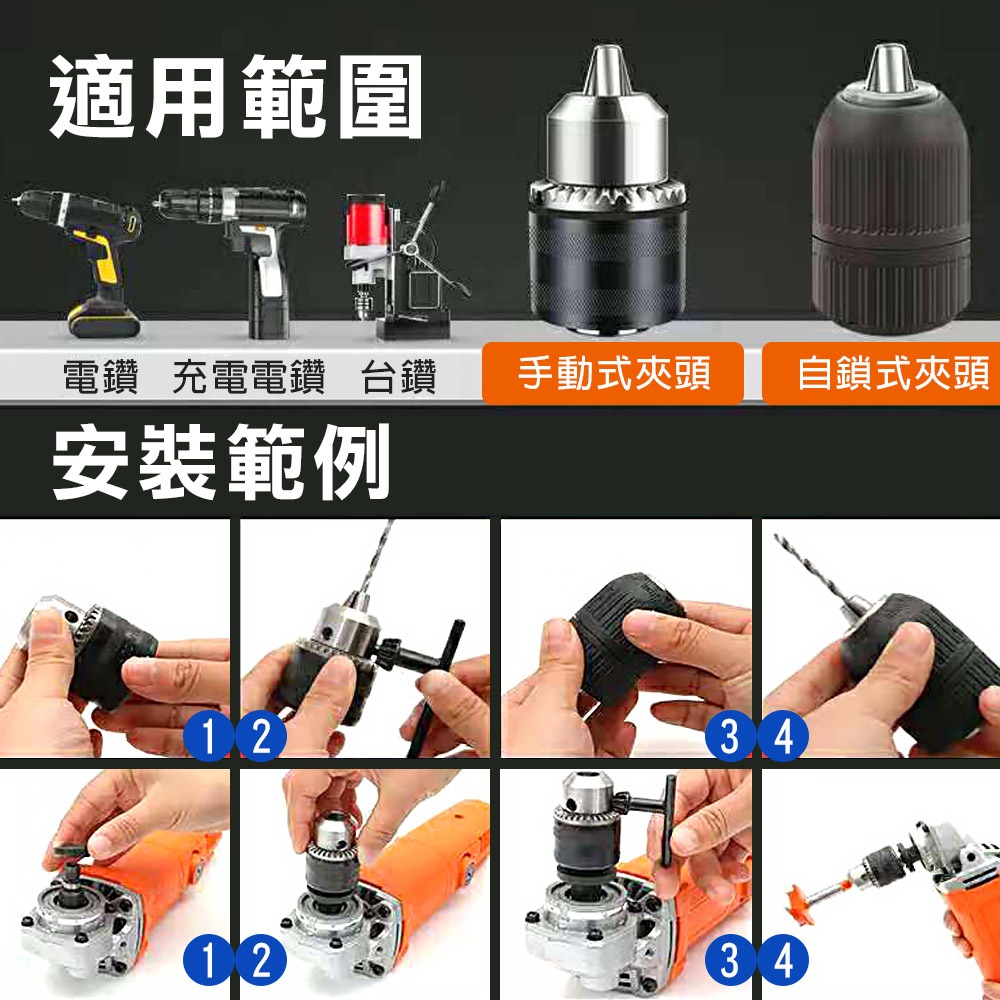 適用範圍

電鑽 充電電鑽 台鑽

手動式夾頭

自鎖式夾頭

安裝範例

1 2 3 4

1 2 3 4