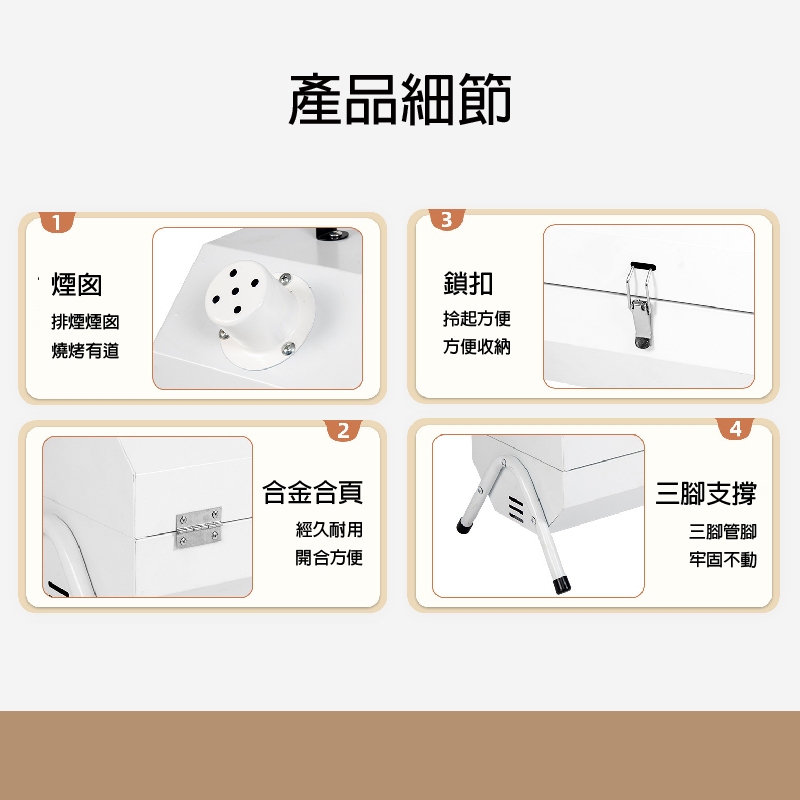 產品細節

1
煙囪
排煙煙囪
燒烤有道

3
鎖扣
拎起方便
方便收納

2
合金合頁
經久耐用
開合方便

4
三腳支撐
三腳管腳
牢固不動