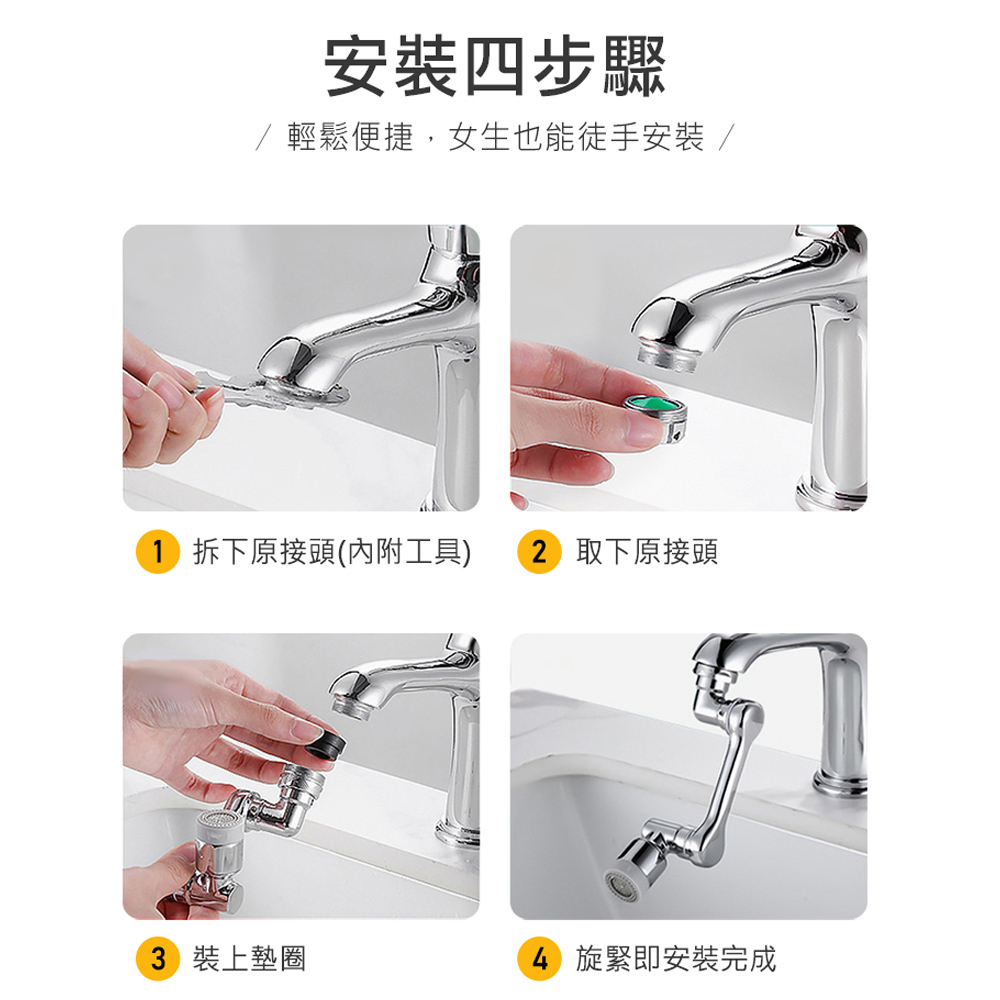 安裝四步驟

/ 輕鬆便捷，女生也能徒手安裝 /

1 拆下原接頭(內附工具)

2 取下原接頭

3 裝上墊圈

4 旋緊即安裝完成