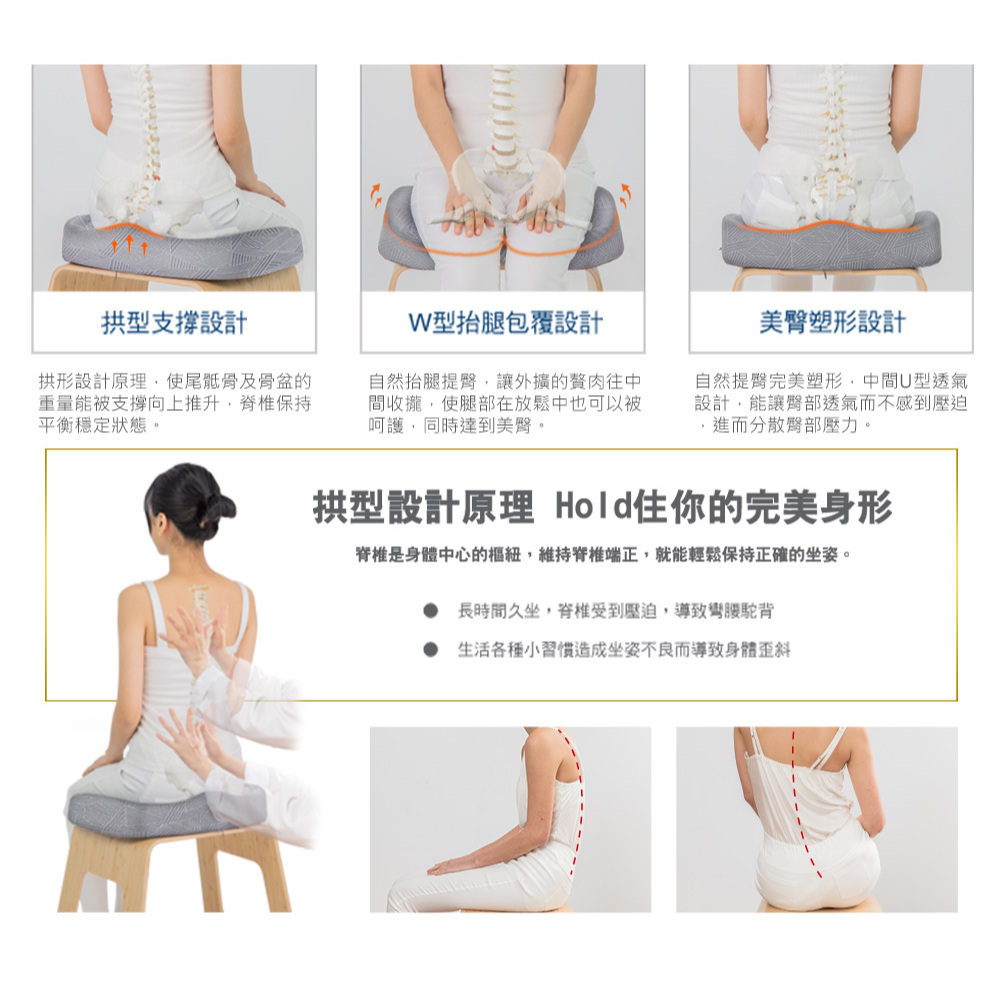 拱型支撐設計

拱形設計原理，使尾骶骨及骨盆的重量能被支撐向上推升，脊椎保持平衡穩定狀態。

W型抬腿包覆設計

自然抬腿提臀，讓外擴的贅肉往中間收攏，使腿部在放鬆中也可以被呵護，同時達到美臀。

美臀塑形設計

自然提臀完美塑形，中間U型透氣設計，能讓臀部透氣而不感到壓迫，進而分散臀部壓力。

拱型設計原理 Hold住你的完美身形

脊椎是身體中心的樞紐，維持脊椎端正，就能輕鬆保持正確的坐姿。

● 長時間久坐，脊椎受到壓迫，導致彎腰駝背

● 生活各種小習慣造成坐姿不良而導致身體歪斜