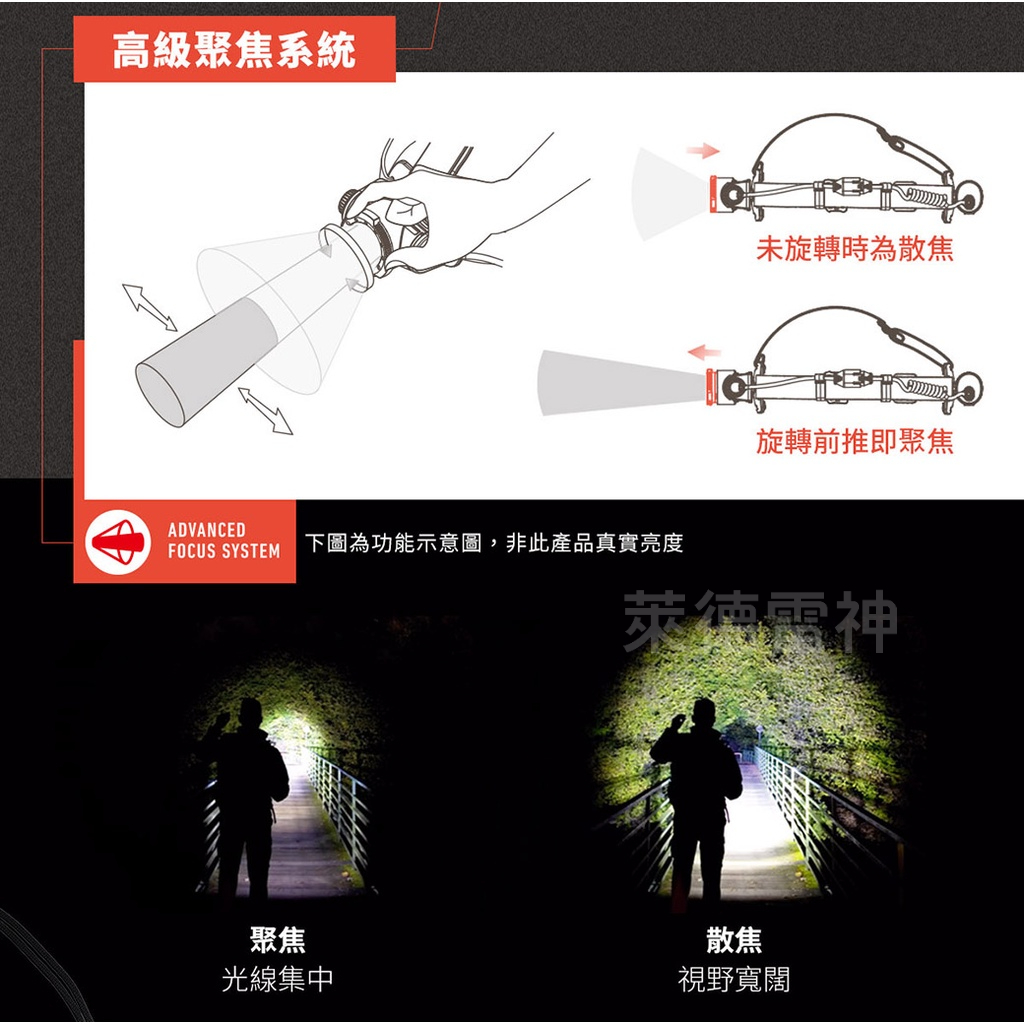 高級聚焦系統

未旋轉時為散焦

旋轉前推即聚焦

ADVANCED FOCUS SYSTEM

下圖為功能示意圖，非此產品真實亮度

萊德雷神

聚焦
光線集中

散焦
視野寬闊