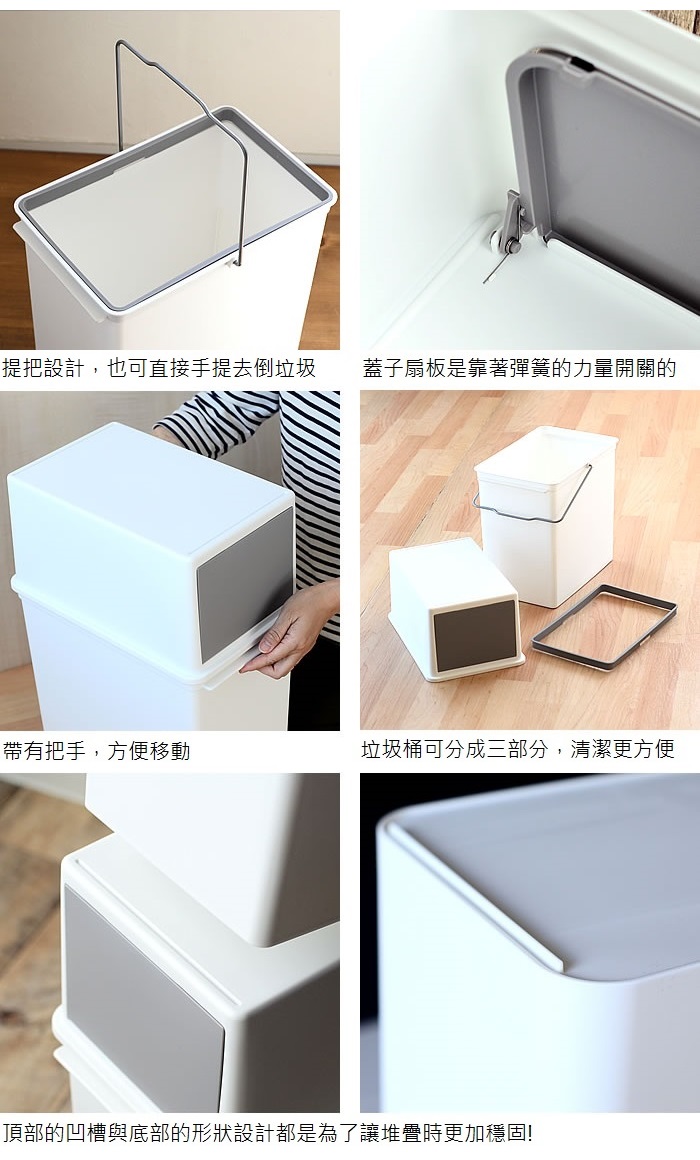 提把設計，也可直接手提去倒垃圾

蓋子扇板是靠著彈簧的力量開關的

帶有把手，方便移動

垃圾桶可分成三部分，清潔更方便

頂部的凹槽與底部的形狀設計都是為了讓堆疊時更加穩固!