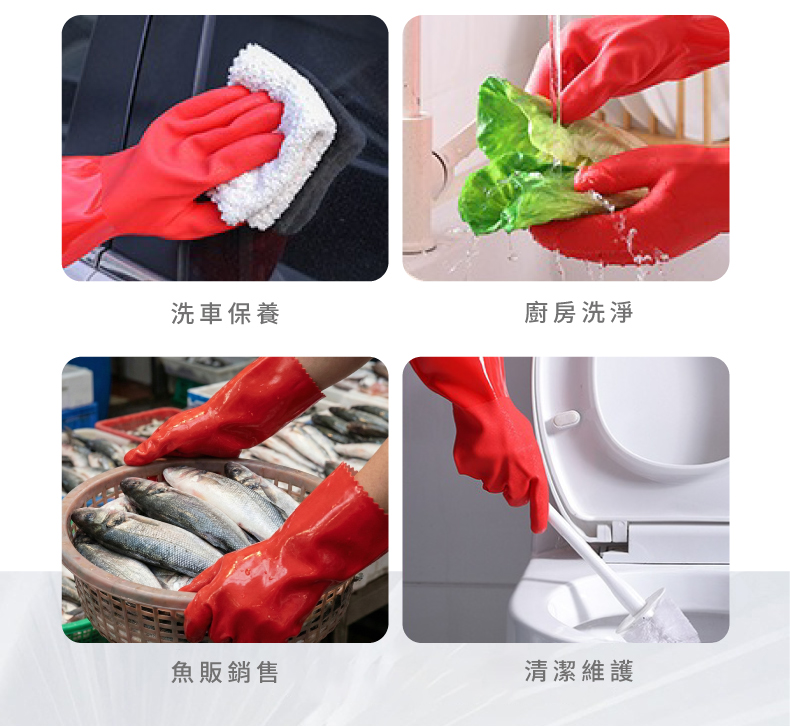 洗車保養

廚房洗淨

魚販銷售

清潔維護