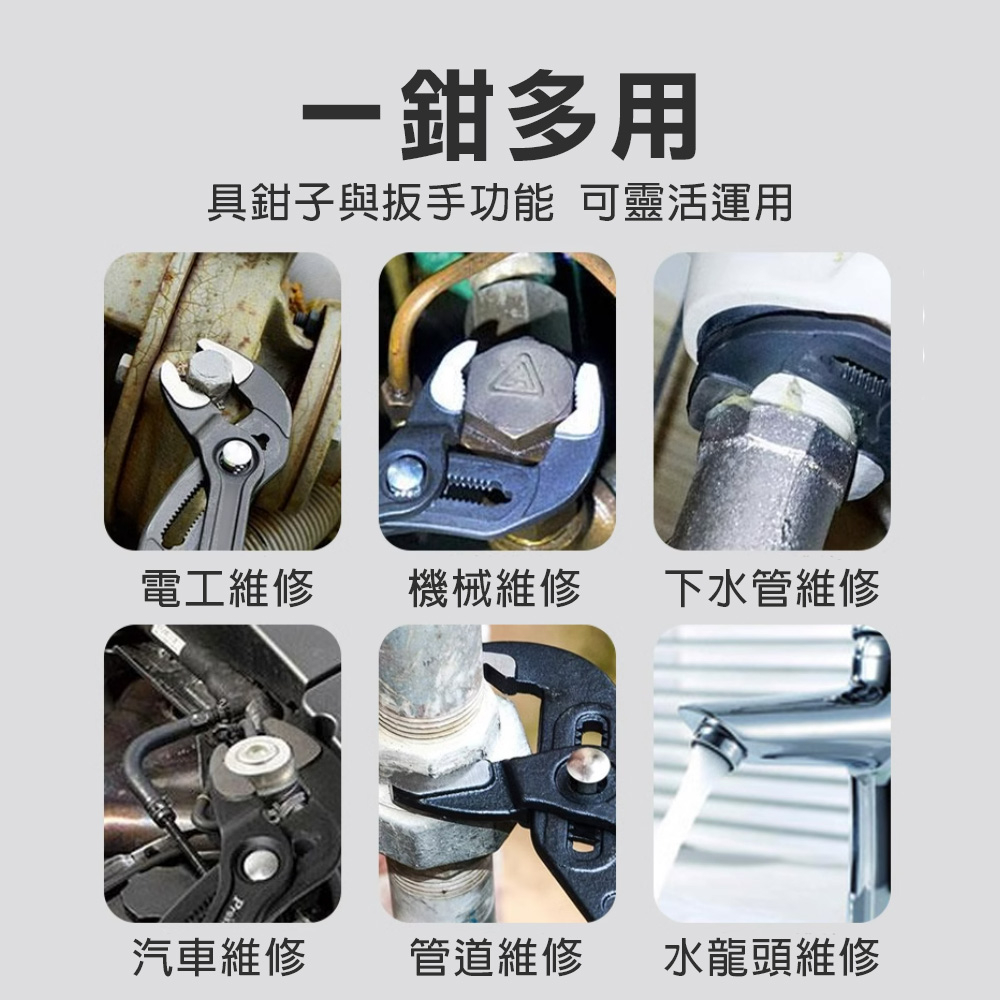 一鉗多用

具鉗子與扳手功能 可靈活運用

電工維修

機械維修

下水管維修

汽車維修

管道維修

水龍頭維修