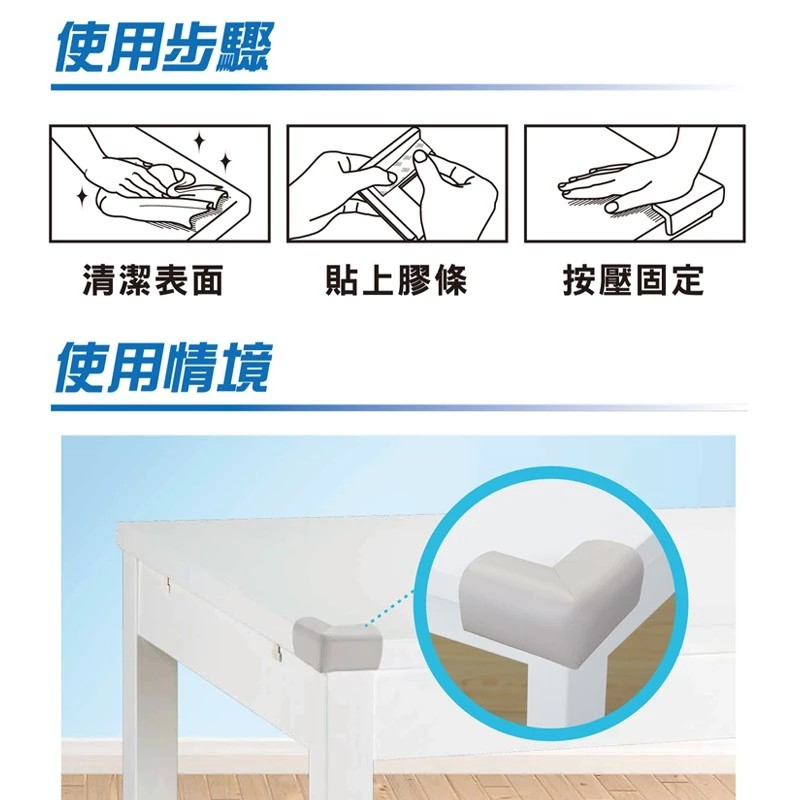 使用步驟

清潔表面

貼上膠條

按壓固定

使用情境