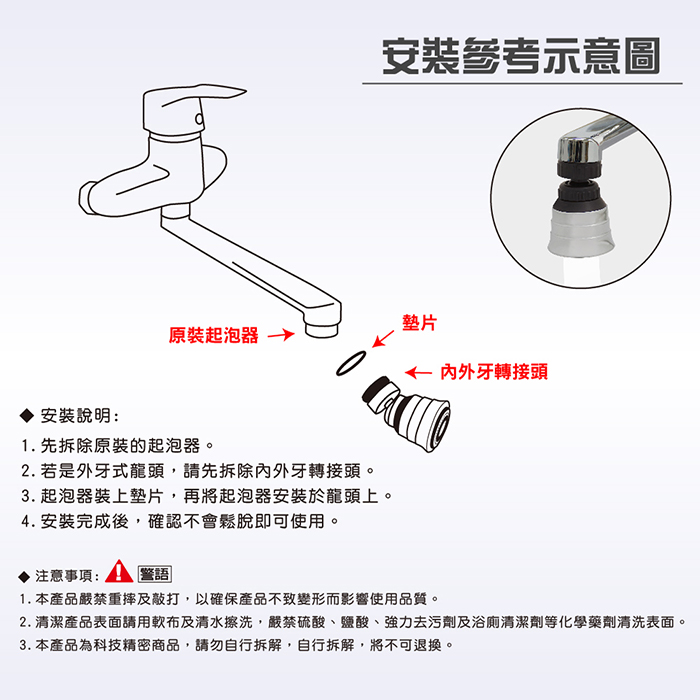 安裝參考示意圖

原裝起泡器

墊片

內外牙轉接頭

◆ 安裝說明：

1. 先拆除原裝的起泡器。
2. 若是外牙式龍頭，請先拆除內外牙轉接頭。
3. 起泡器裝上墊片，再將起泡器安裝於龍頭上。
4. 安裝完成後，確認不會鬆脫即可使用。

◆ 注意事項： 警語

1. 本產品嚴禁重摔及敲打，以確保產品不致變形而影響使用品質。
2. 清潔產品表面請用軟布及清水擦洗，嚴禁硫酸、鹽酸、強力去污劑及浴廁清潔劑等化學藥劑清洗表面。
3. 本產品為科技精密商品，請勿自行拆解，自行拆解，將不可退換。