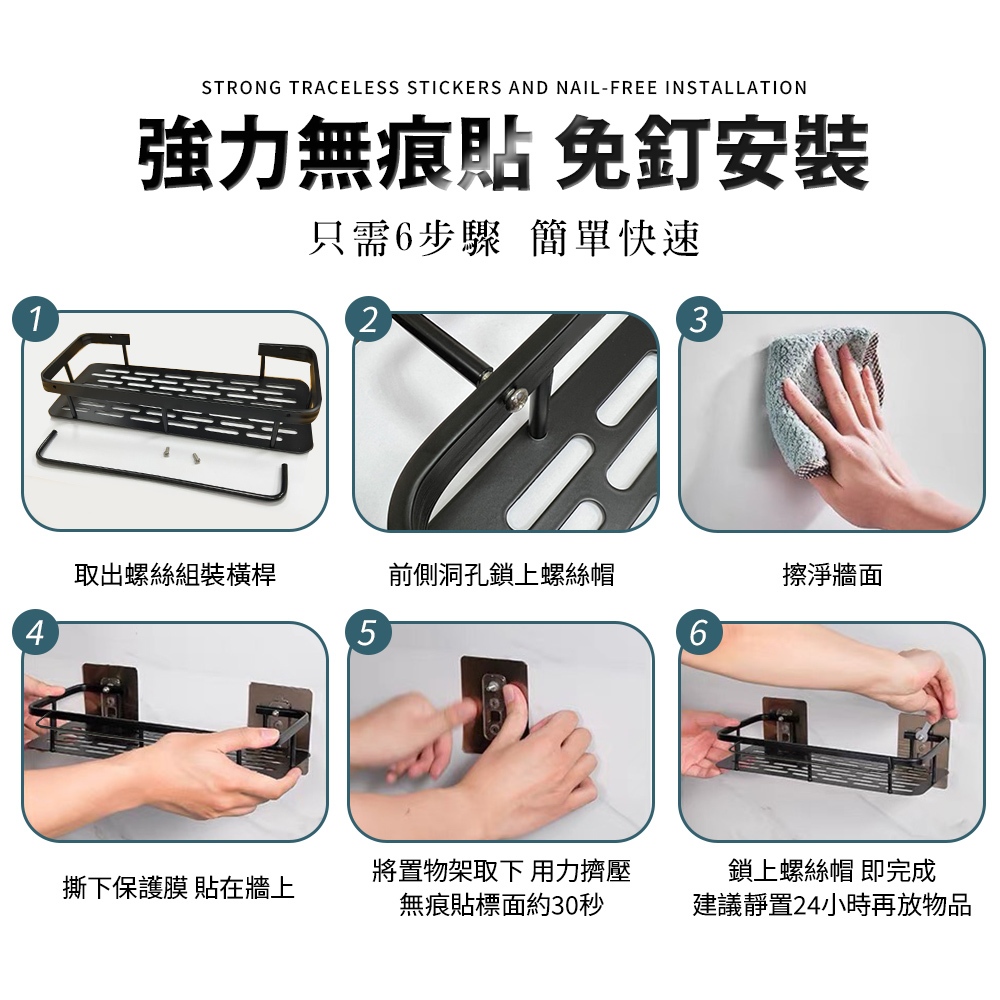 STRONG TRACELESS STICKERS AND NAIL-FREE INSTALLATION

強力無痕貼 免釘安裝

只需6步驟 簡單快速

1

取出螺絲組裝橫桿

2

前側洞孔鎖上螺絲帽

3

擦淨牆面

4

撕下保護膜 貼在牆上

5

將置物架取下 用力擠壓
無痕貼標面約30秒

6

鎖上螺絲帽 即完成
建議靜置24小時再放物品