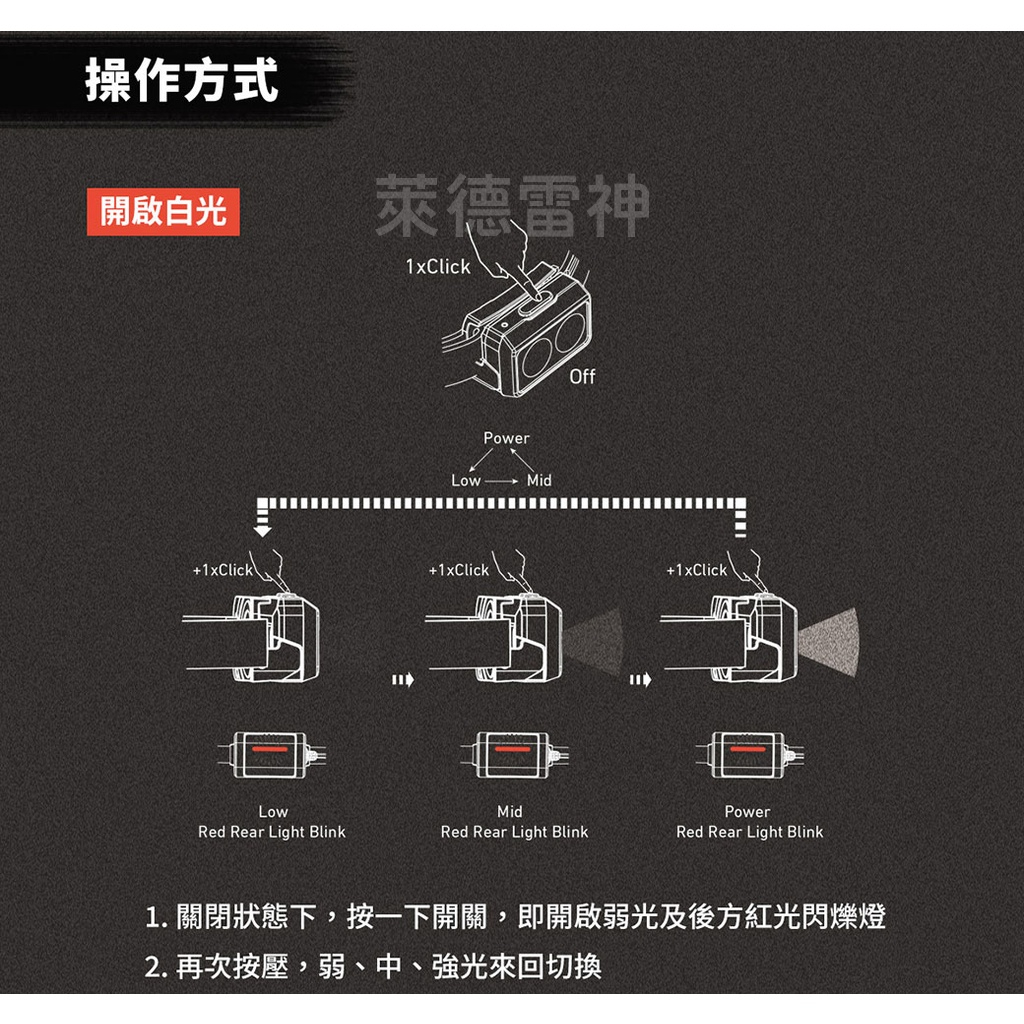 操作方式

開啟白光

萊德雷神

1xClick

Off

Power

Low Mid

+1xClick

+1xClick

+1xClick

Low
Red Rear Light Blink

Mid
Red Rear Light Blink

Power
Red Rear Light Blink

1. 關閉狀態下，按一下開關，即開啟弱光及後方紅光閃爍燈

2. 再次按壓，弱、中、強光來回切換