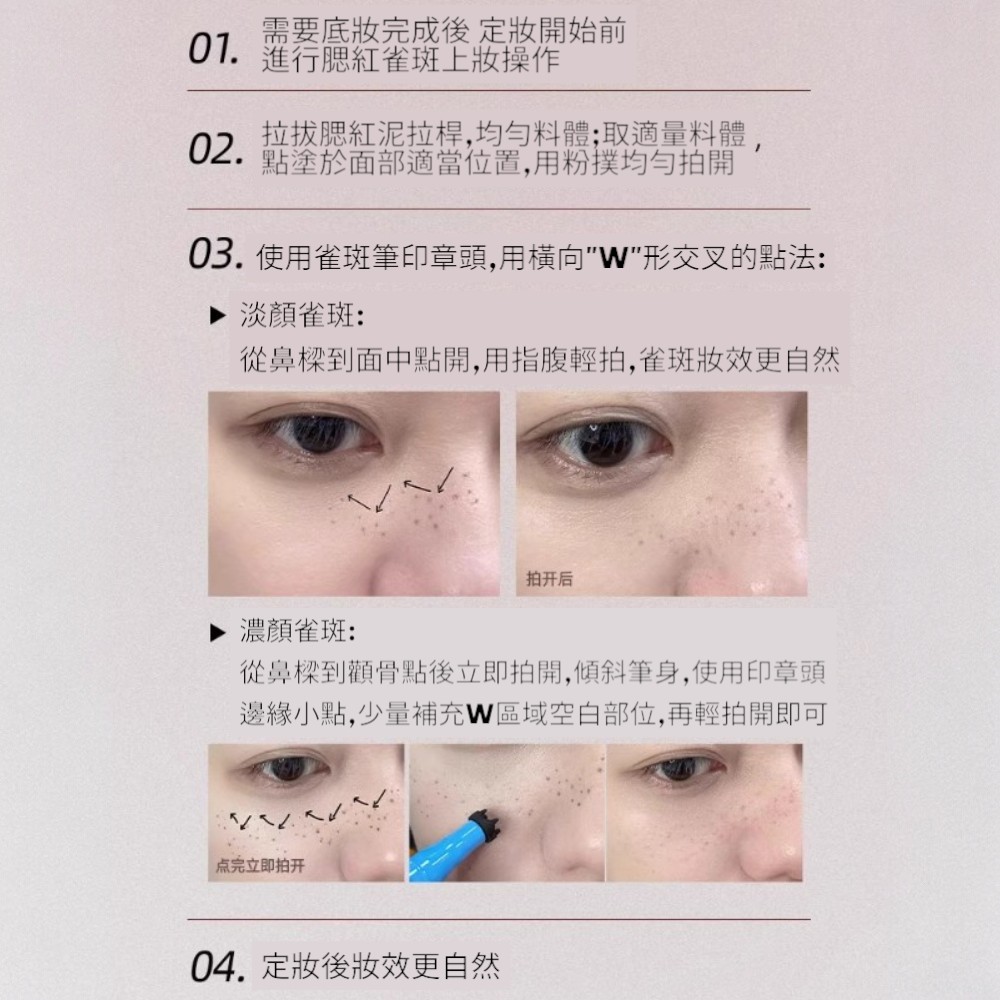 01. 需要底妝完成後 定妝開始前
進行腮紅雀斑上妝操作

02. 拉拔腮紅泥拉桿,均勻料體;取適量料體,
點塗於面部適當位置,用粉撲均勻拍開

03. 使用雀斑筆印章頭,用橫向"W"形交叉的點法:

▶ 淡顏雀斑:
從鼻樑到面中點開,用指腹輕拍,雀斑妝效更自然

拍开后

▶ 濃顏雀斑:
從鼻樑到顴骨點後立即拍開,傾斜筆身,使用印章頭邊緣小點,少量補充W區域空白部位,再輕拍開即可

点完立即拍开

04. 定妝後妝效更自然