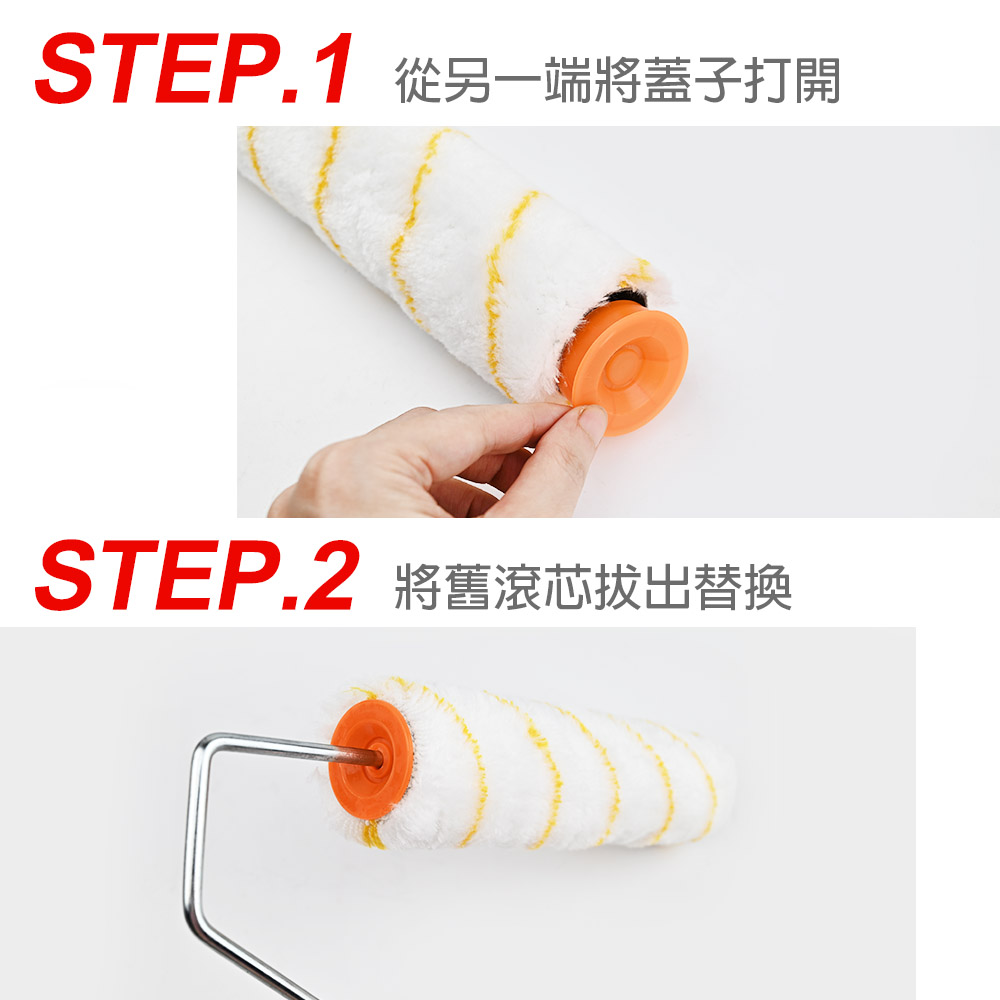 STEP.1 從另一端將蓋子打開

STEP.2 將舊滾芯拔出替換