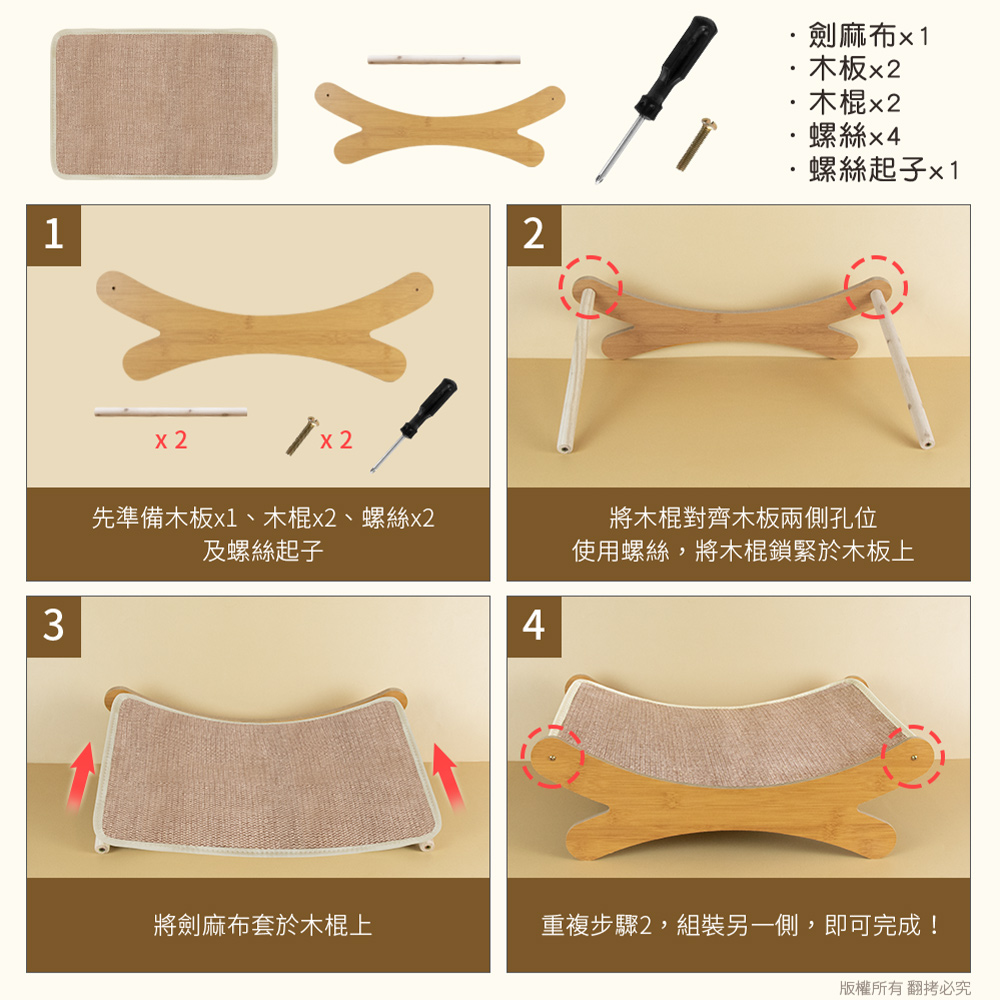 · 劍麻布×1
· 木板×2
· 木棍×2
· 螺絲×4
· 螺絲起子×1

1

x 2

x 2

先準備木板x1、木棍x2、螺絲x2
及螺絲起子

2

將木棍對齊木板兩側孔位
使用螺絲，將木棍鎖緊於木板上

3

將劍麻布套於木棍上

4

重複步驟2，組裝另一側，即可完成！

版權所有 翻拷必究