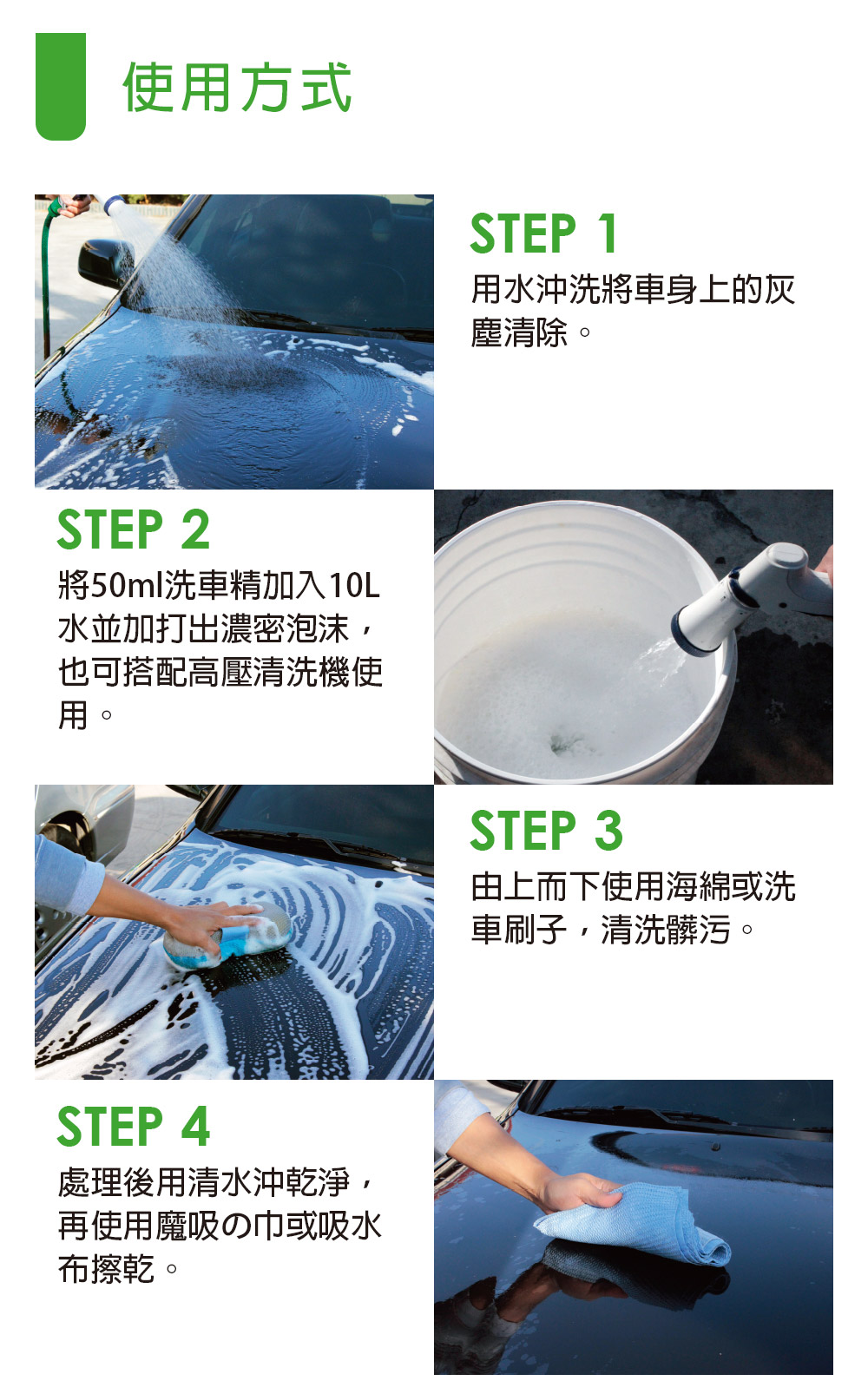 使用方式

STEP 1
用水沖洗將車身上的灰塵清除。

STEP 2
將50ml洗車精加入10L水並加打出濃密泡沫，也可搭配高壓清洗機使用。

STEP 3
由上而下使用海綿或洗車刷子，清洗髒污。

STEP 4
處理後用清水沖乾淨，再使用魔吸の巾或吸水布擦乾。