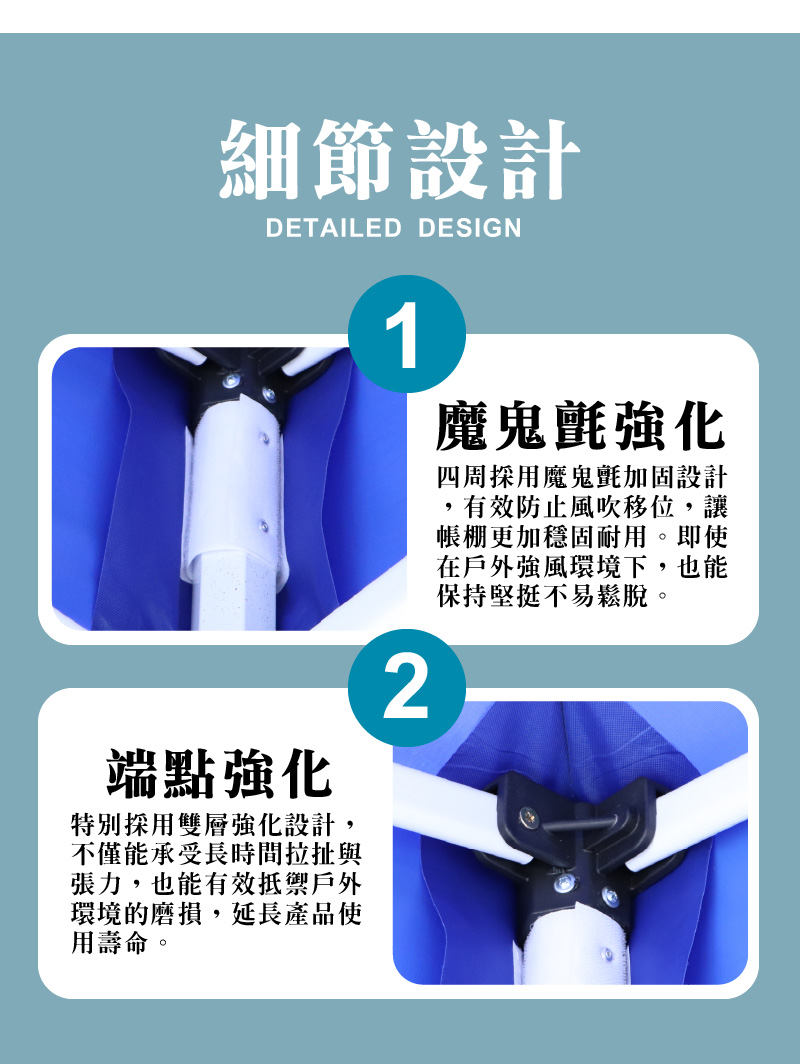 細節設計
DETAILED DESIGN

1

魔鬼氈強化

四周採用魔鬼氈加固設計，有效防止風吹移位，讓帳棚更加穩固耐用。即使在戶外強風環境下，也能保持堅挺不易鬆脫。

2

端點強化

特別採用雙層強化設計，不僅能承受長時間拉扯與張力，也能有效抵禦戶外環境的磨損，延長產品使用壽命。