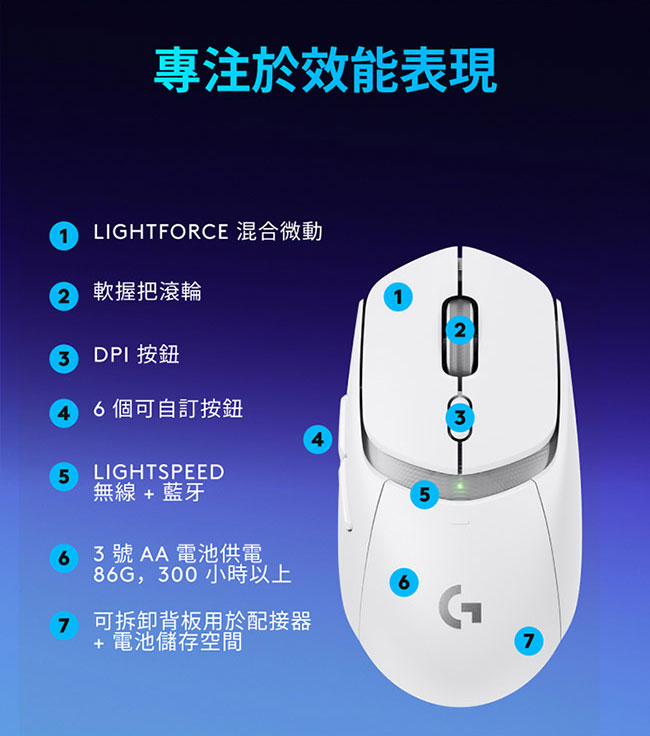 專注於效能表現

1 LIGHTFORCE 混合微動

2 軟握把滾輪

3 DPI 按鈕

4 6 個可自訂按鈕

5 LIGHTSPEED 無線 + 藍牙

6 3 號 AA 電池供電 86G，300 小時以上

7 可拆卸背板用於配接器 + 電池儲存空間

1

2

3

4

5

6

7