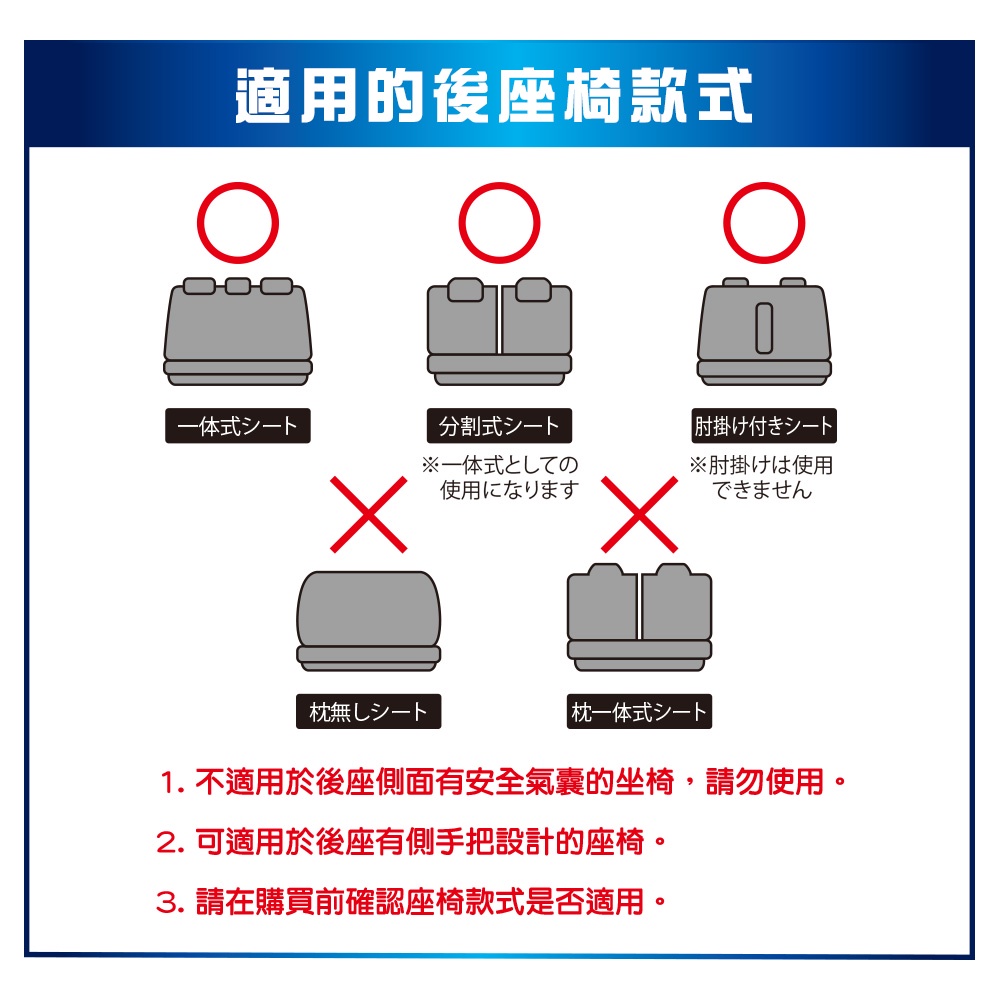 適用的後座椅款式

一体式シート

分割式シート
※一体式としての使用になります

肘掛け付きシート
※肘掛けは使用できません

枕無しシート

枕一体式シート

1. 不適用於後座側面有安全氣囊的坐椅，請勿使用。

2. 可適用於後座有側手把設計的座椅。

3. 請在購買前確認座椅款式是否適用。