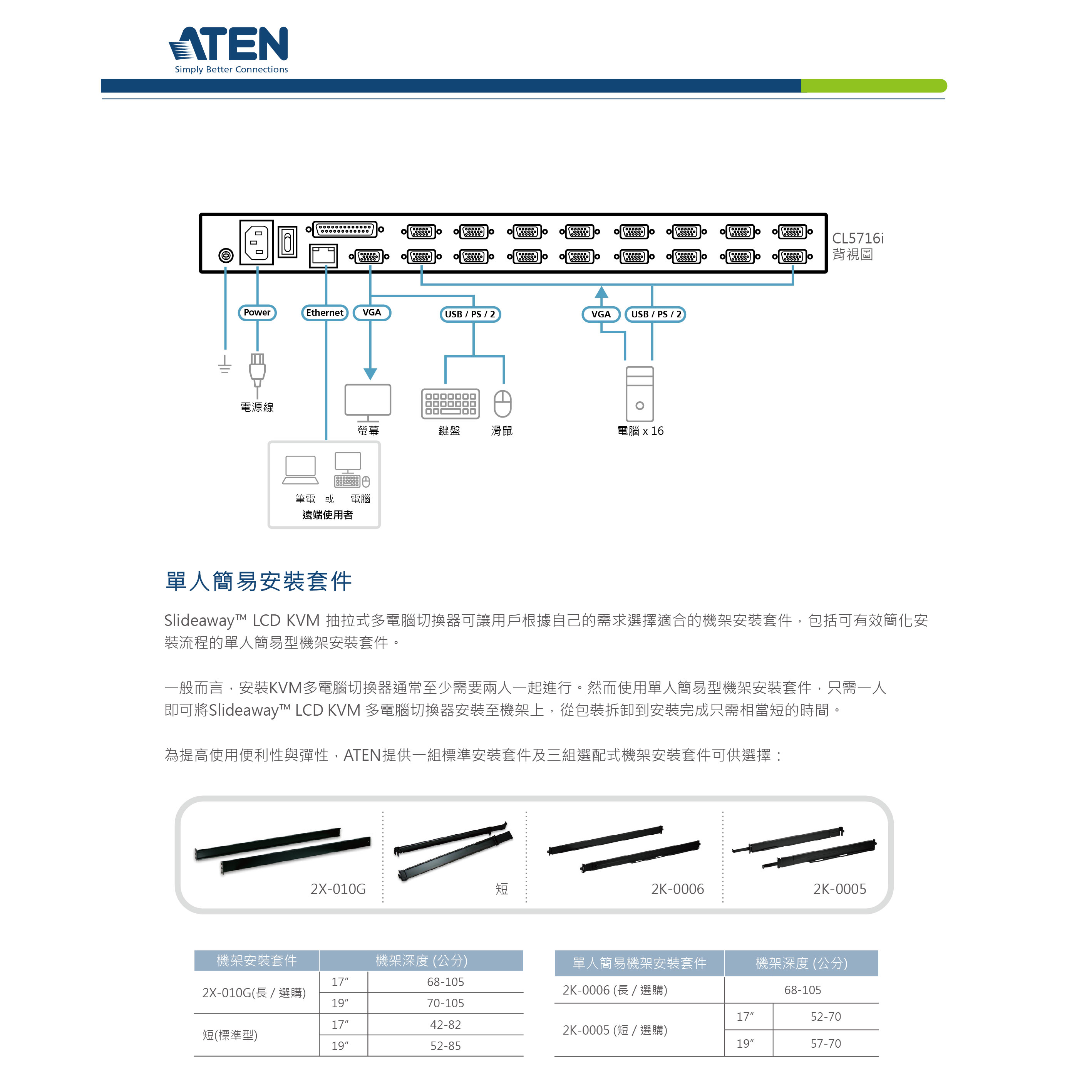 ATEN
Simply Better Connections

CL5716i
背視圖

Power
Ethernet
VGA
USB / PS / 2
VGA
USB / PS / 2

電源線
螢幕
鍵盤
滑鼠
電腦 x 16

筆電 或 電腦
遠端使用者

單人簡易安裝套件

Slideaway™ LCD KVM 抽拉式多電腦切換器可讓用戶根據自己的需求選擇適合的機架安裝套件，包括可有效簡化安裝流程的單人簡易型機架安裝套件。

一般而言，安裝KVM多電腦切換器通常至少需要兩人一起進行。然而使用單人簡易型機架安裝套件，只需一人即可將Slideaway™ LCD KVM 多電腦切換器安裝至機架上，從包裝拆卸到安裝完成只需相當短的時間。

為提高使用便利性與彈性，ATEN提供一組標準安裝套件及三組選配式機架安裝套件可供選擇：

2X-010G
短
2K-0006
2K-0005

| 機架安裝套件 | 機架深度 (公分) | |
|---|---|---|
| 2X-010G(長 / 選購) | 17″ | 68-105 |
| | 19″ | 70-105 |
| 短(標準型) | 17″ | 42-82 |
| | 19″ | 52-85 |

| 單人簡易機架安裝套件 | 機架深度 (公分) | |
|---|---|---|
| 2K-0006 (長 / 選購) | 68-105 | |
| 2K-0005 (短 / 選購) | 17″ | 52-70 |
| | 19″ | 57-70 |