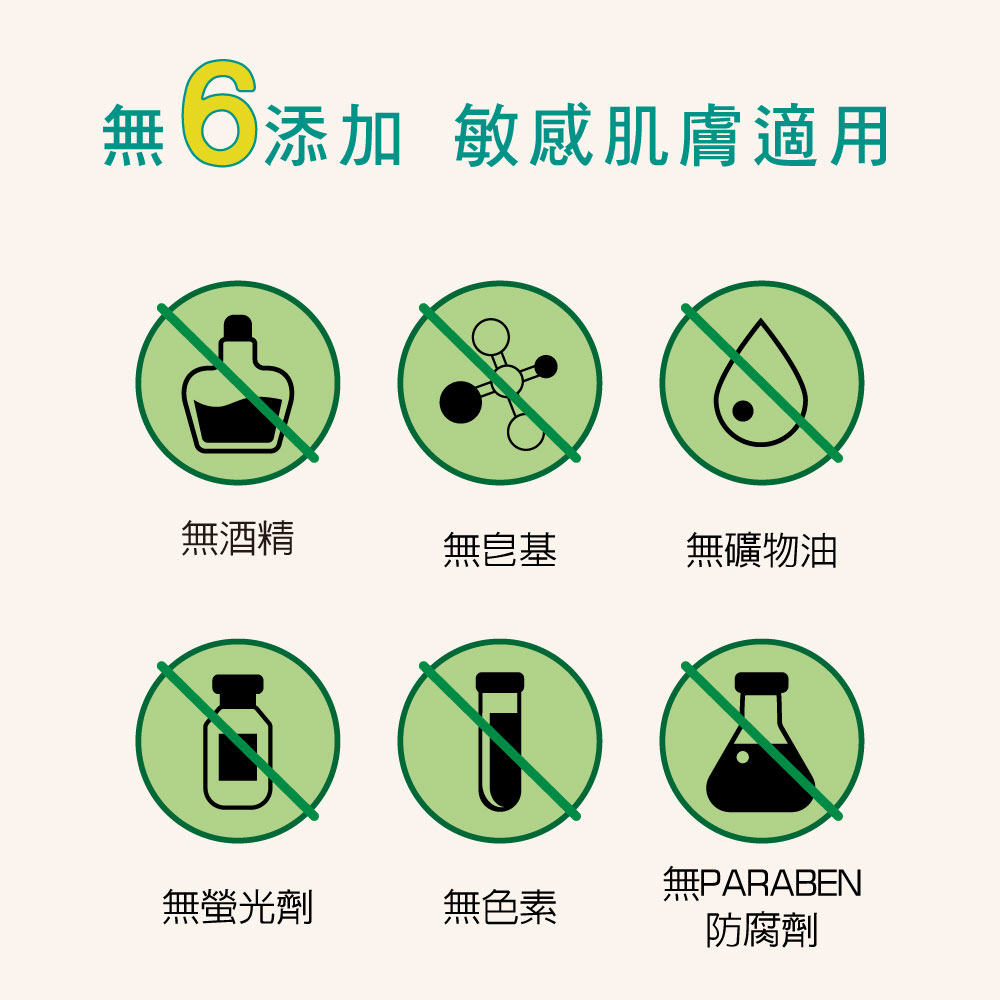 無6添加 敏感肌膚適用

無酒精

無皂基

無礦物油

無螢光劑

無色素

無PARABEN 防腐劑