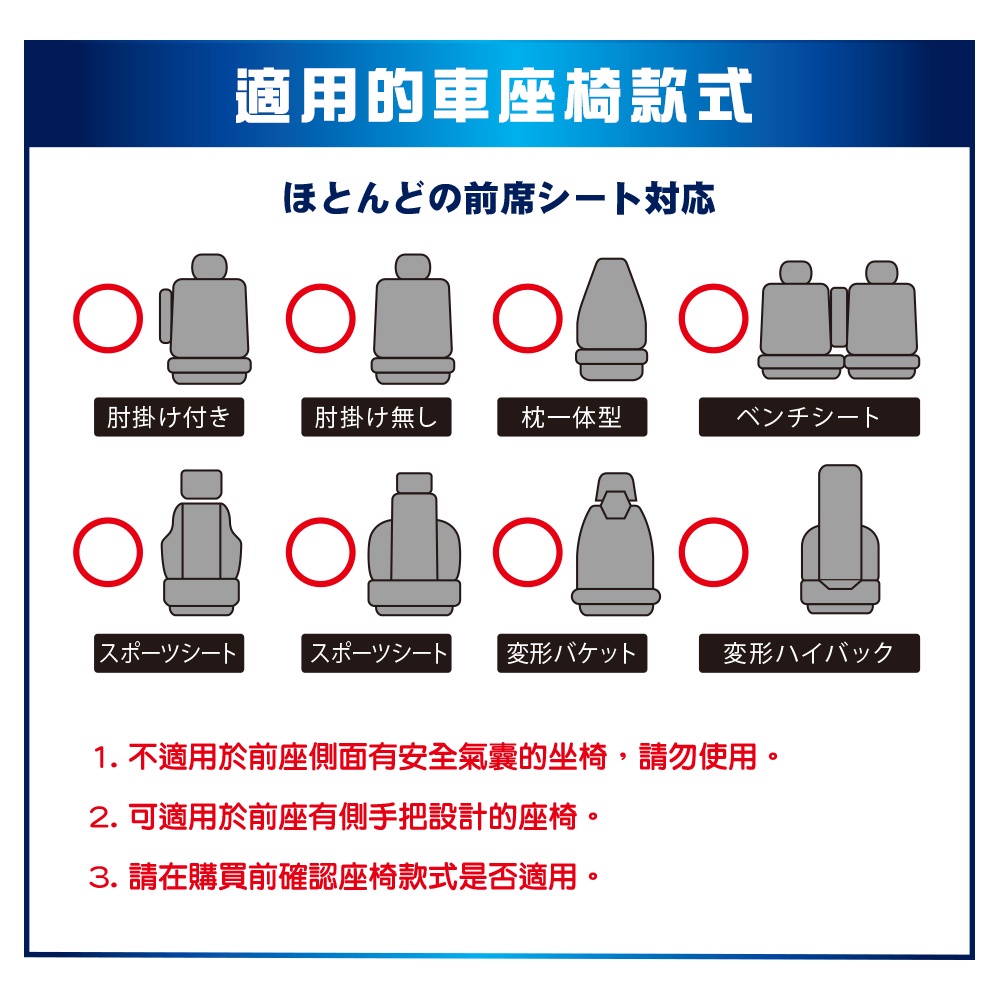 適用的車座椅款式

ほとんどの前席シート対応

肘掛け付き

肘掛け無し

枕一体型

ベンチシート

スポーツシート

スポーツシート

変形バケット

変形ハイバック

1. 不適用於前座側面有安全氣囊的坐椅，請勿使用。

2. 可適用於前座有側手把設計的座椅。

3. 請在購買前確認座椅款式是否適用。