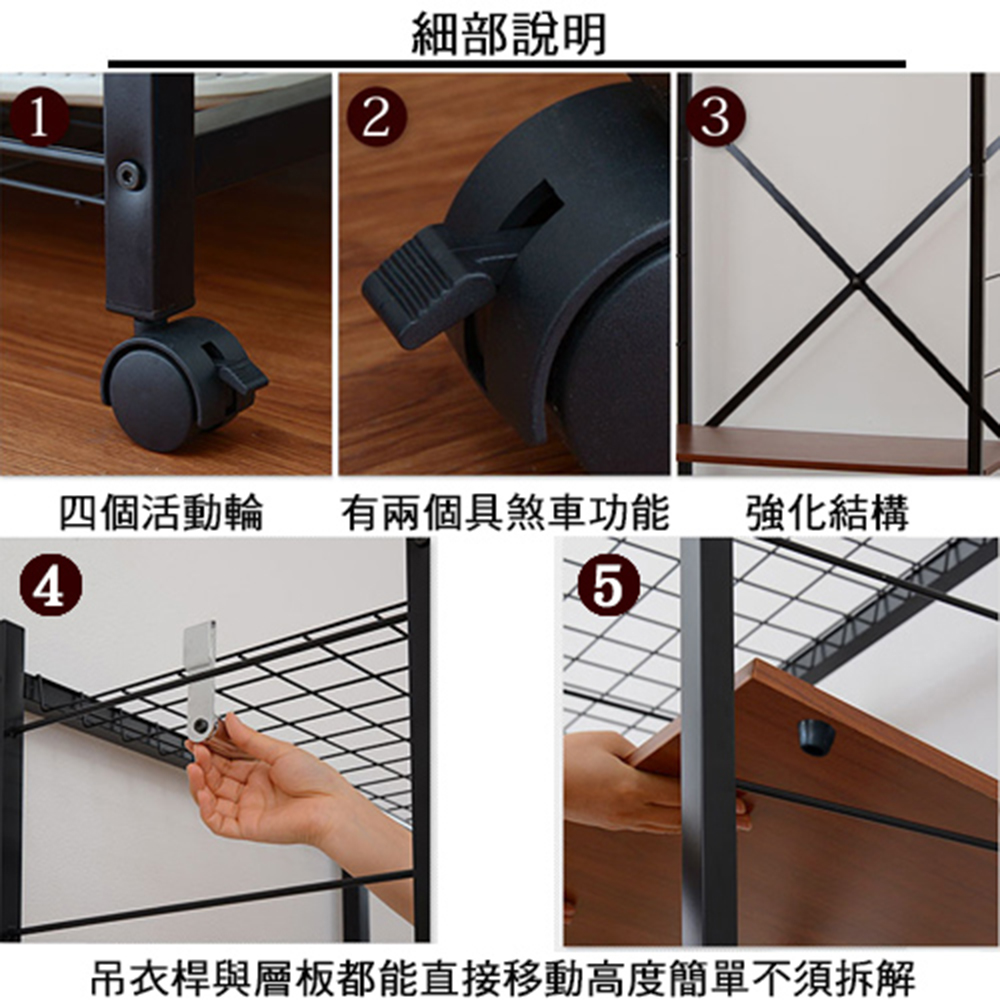 細部說明

1

2

3

四個活動輪

有兩個具煞車功能

強化結構

4

5

吊衣桿與層板都能直接移動高度簡單不須拆解