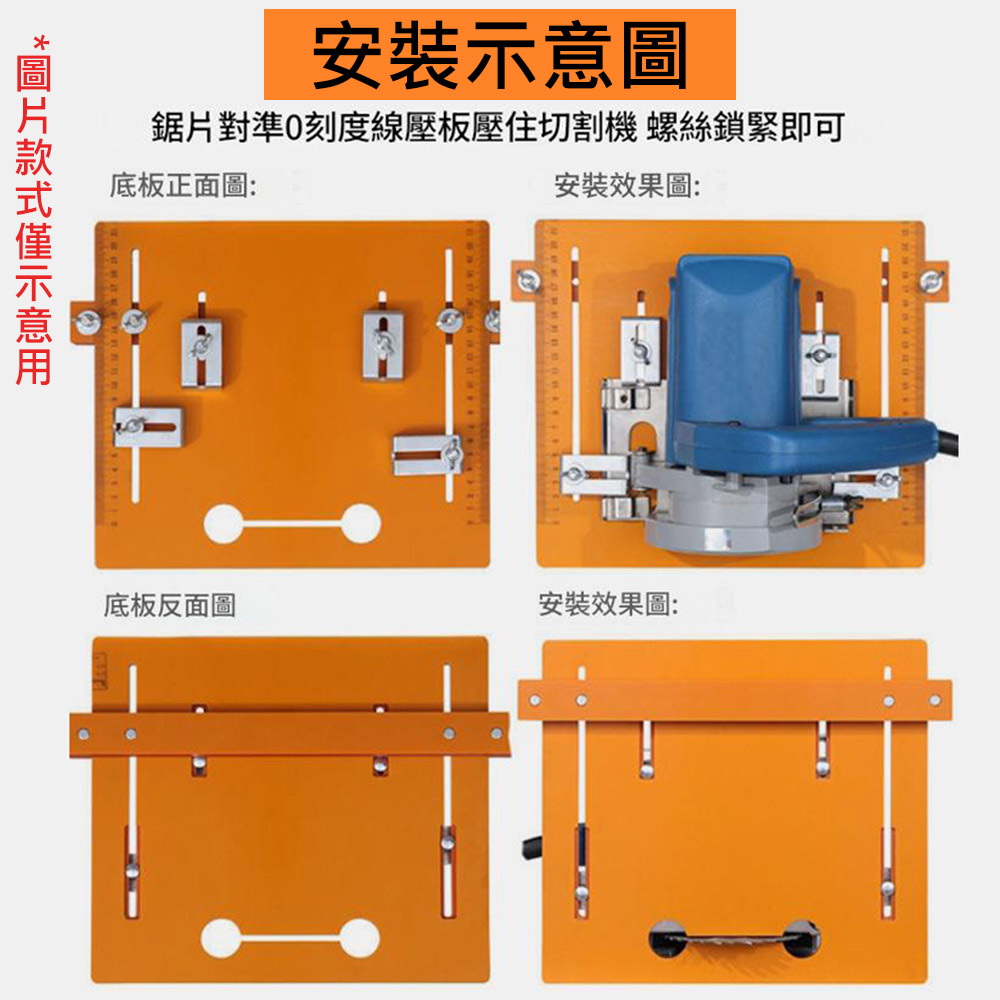 *圖片款式僅示意用

安裝示意圖

鋸片 對準0刻度線壓板壓住切割機 螺絲鎖緊即可

底板正面圖:

安裝效果圖:

底板反面圖

安裝效果圖: