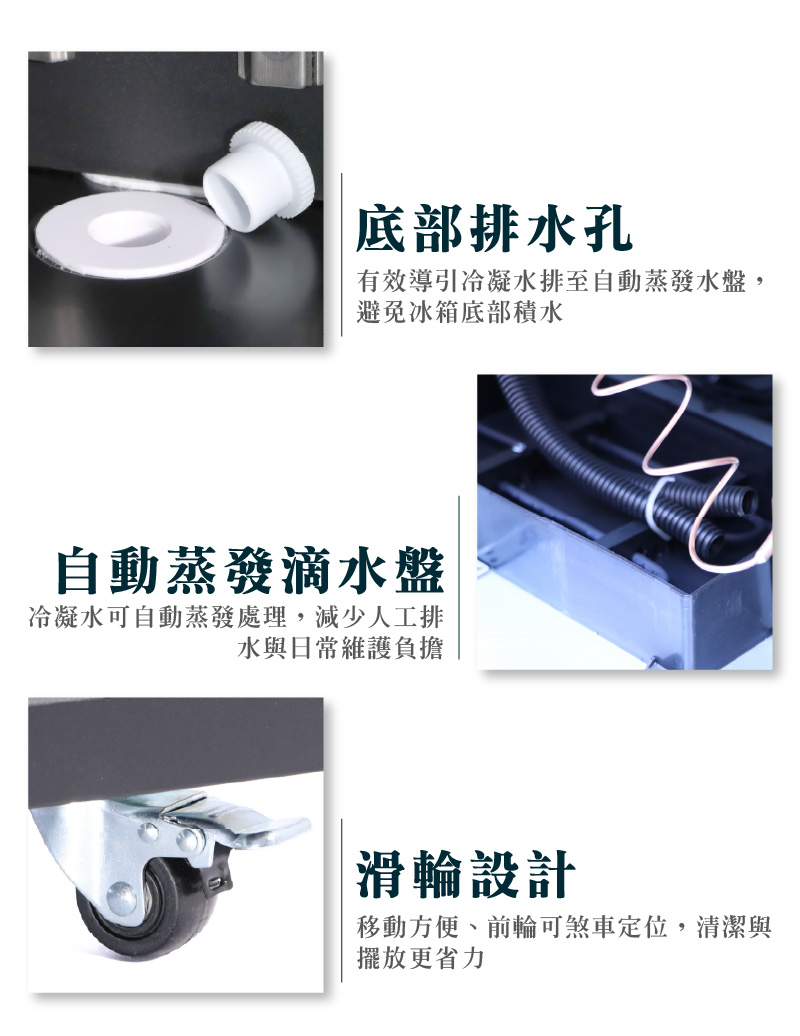 底部排水孔
有效導引冷凝水排至自動蒸發水盤，避免冰箱底部積水

自動蒸發滴水盤
冷凝水可自動蒸發處理，減少人工排水與日常維護負擔

滑輪設計
移動方便、前輪可煞車定位，清潔與擺放更省力