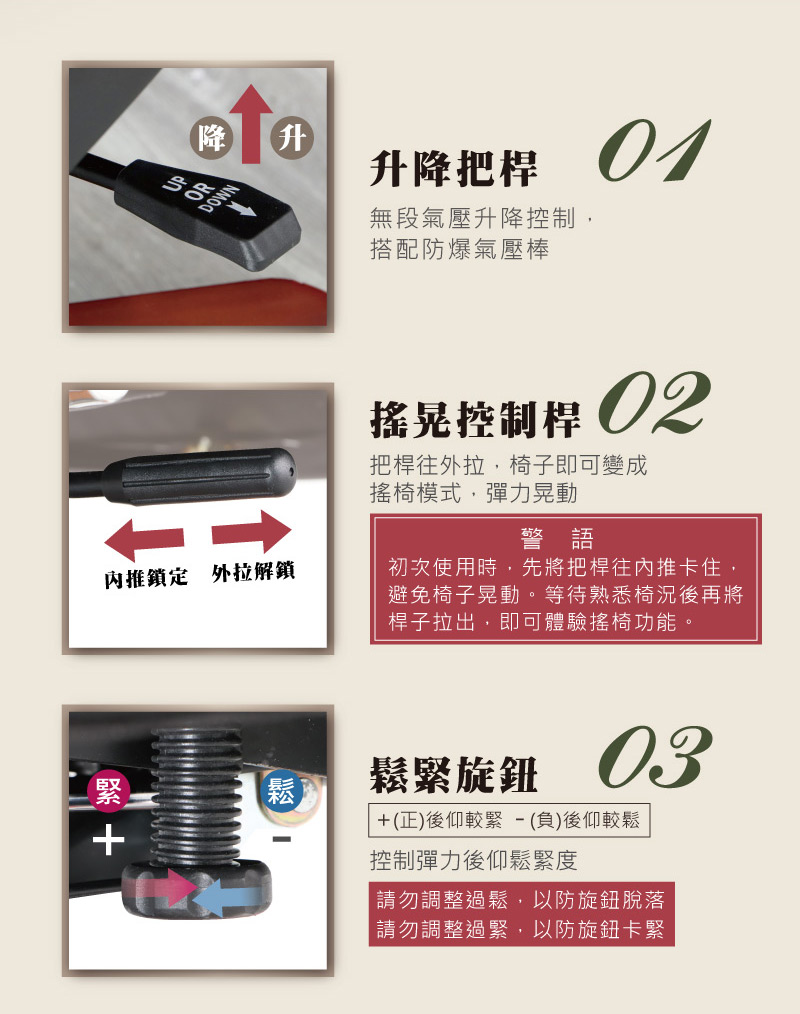 降 升

UP OR DOWN

升降把桿 01

無段氣壓升降控制，搭配防爆氣壓棒

內推鎖定 外拉解鎖

搖晃控制桿 02

把桿往外拉，椅子即可變成搖椅模式，彈力晃動

警 語

初次使用時，先將把桿往內推卡住，避免椅子晃動。等待熟悉椅況後再將桿子拉出，即可體驗搖椅功能。

緊 鬆

+ -

鬆緊旋鈕 03

+(正)後仰較緊 -(負)後仰較鬆

控制彈力後仰鬆緊度

請勿調整過鬆，以防旋鈕脫落
請勿調整過緊，以防旋鈕卡緊