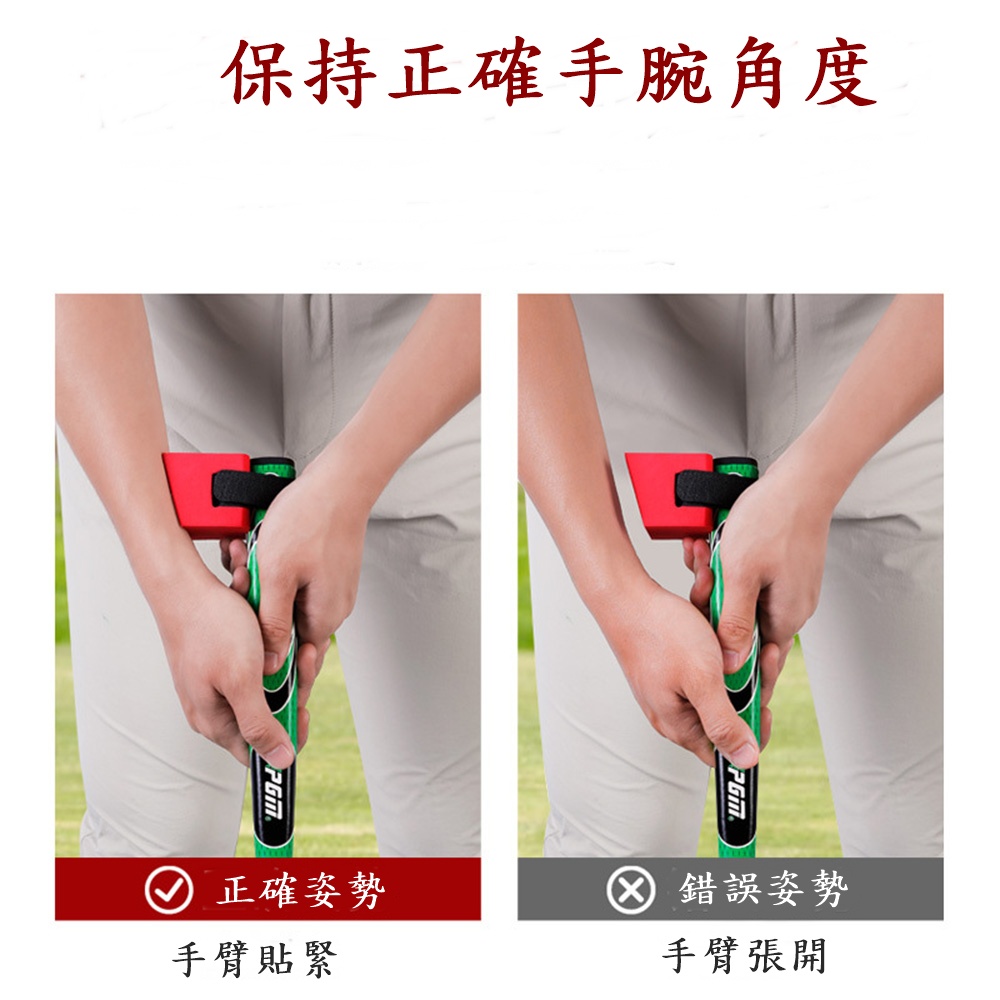 保持正確手腕角度

PGM

正確姿勢

手臂貼緊

PGM

錯誤姿勢

手臂張開