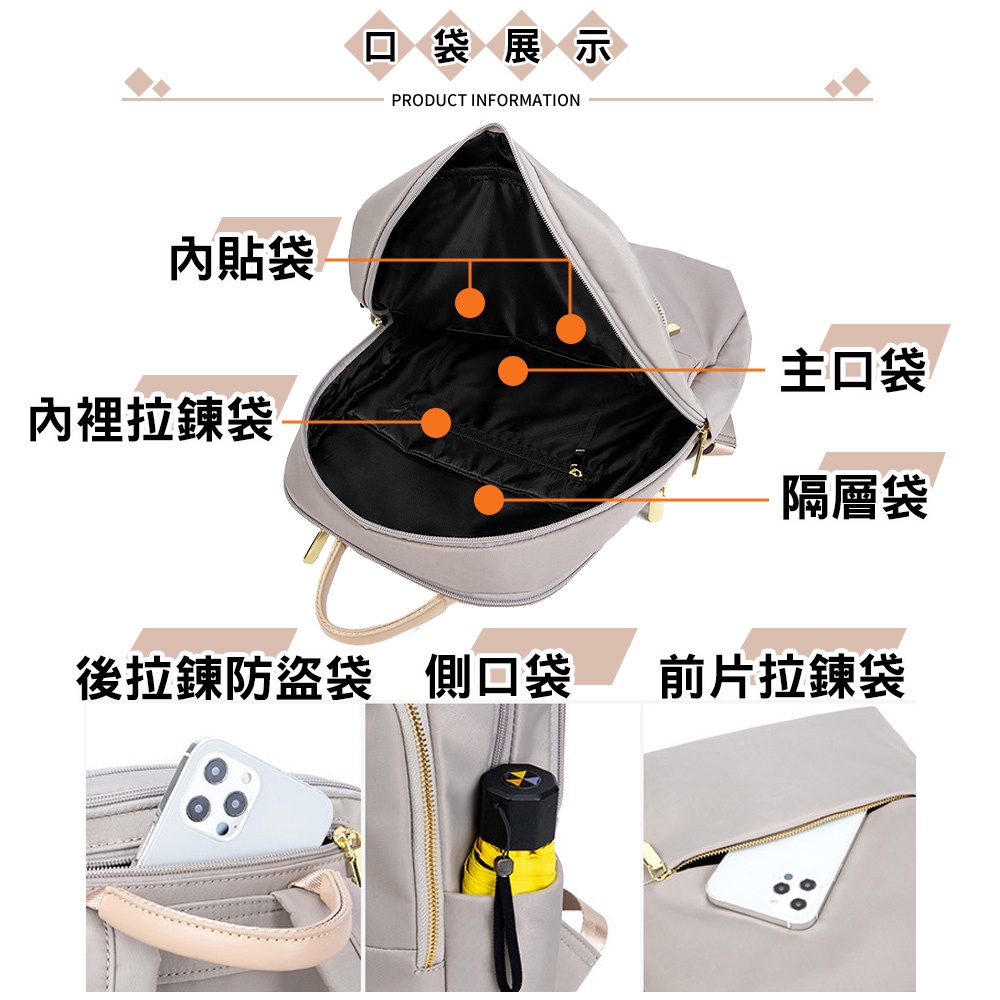 口袋展示

PRODUCT INFORMATION

內貼袋

主口袋

內裡拉鍊袋

隔層袋

後拉鍊防盜袋

側口袋

前片拉鍊袋