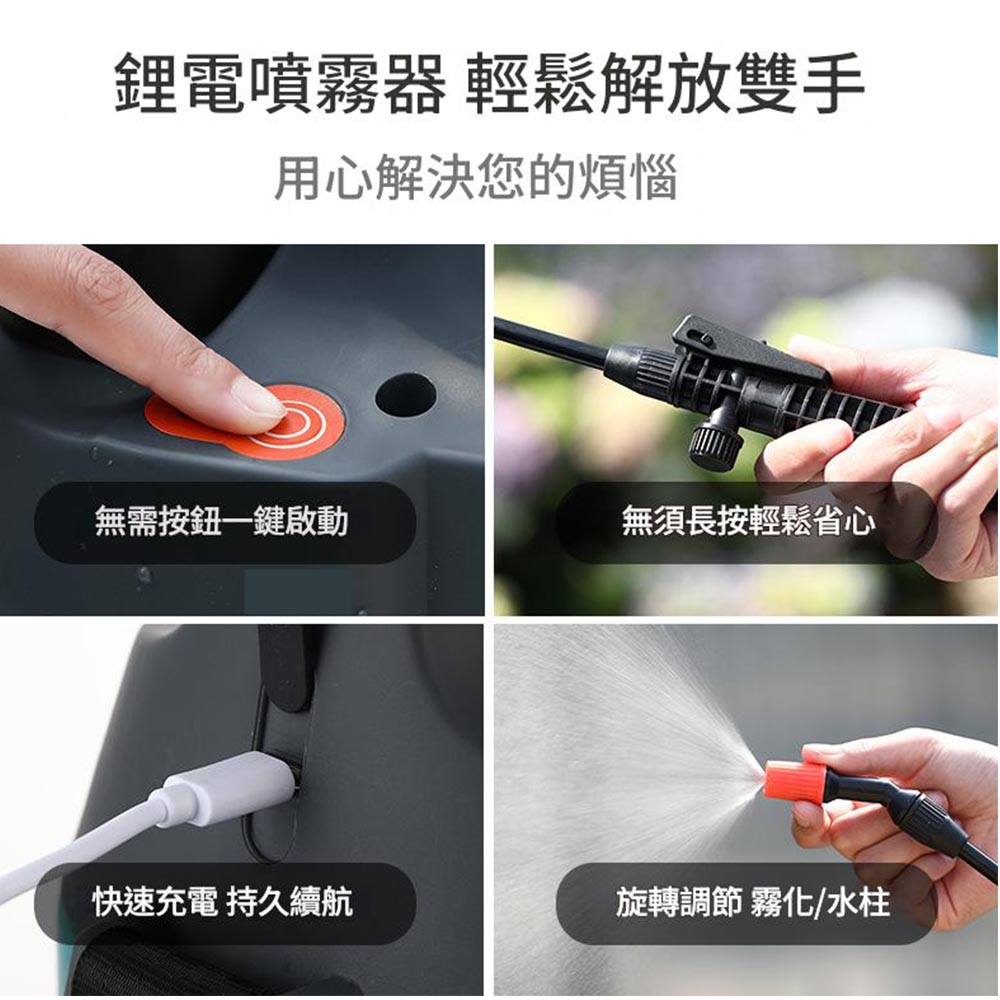 鋰電噴霧器 輕鬆解放雙手

用心解決您的煩惱

無需按鈕一鍵啟動

無須長按輕鬆省心

快速充電 持久續航

旋轉調節 霧化/水柱