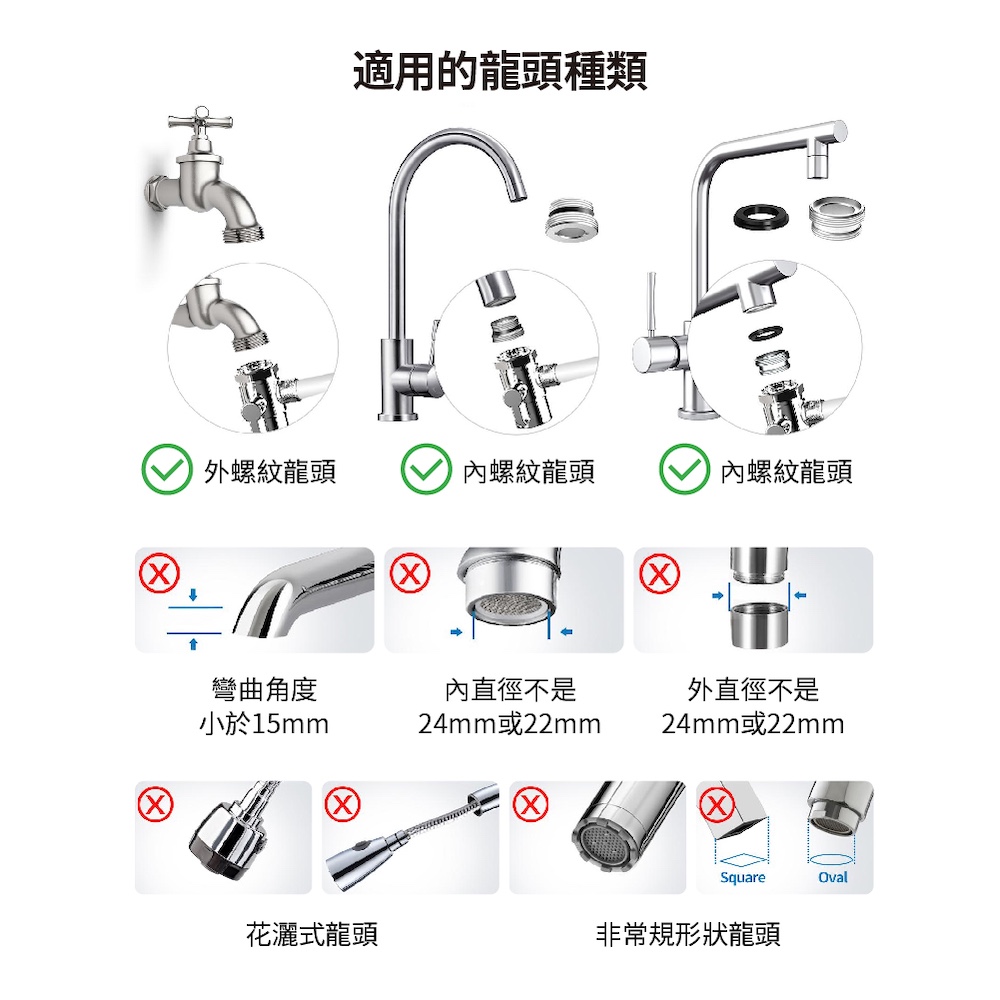 適用的龍頭種類

外螺紋龍頭

內螺紋龍頭

內螺紋龍頭

彎曲角度
小於15mm

內直徑不是
24mm或22mm

外直徑不是
24mm或22mm

Square

Oval

花灑式龍頭

非常規形狀龍頭