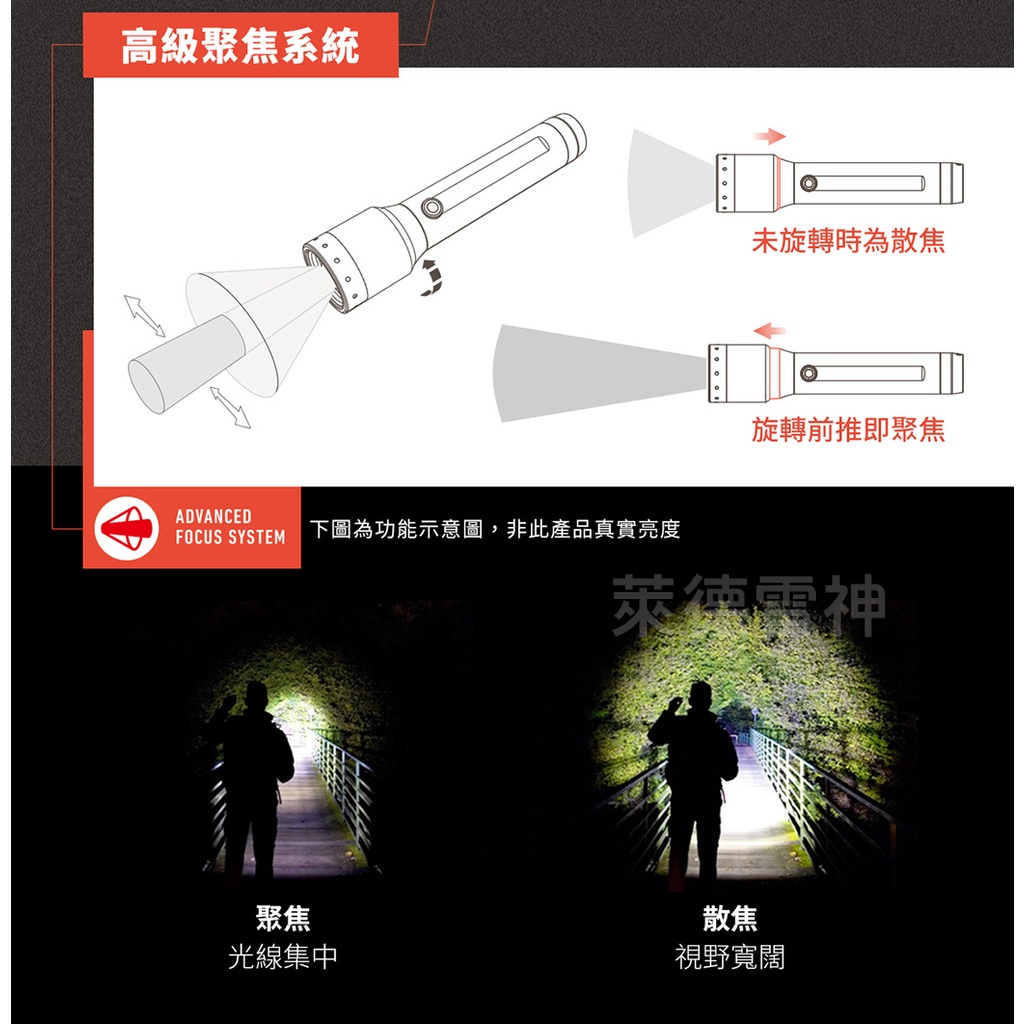 高級聚焦系統

未旋轉時為散焦

旋轉前推即聚焦

ADVANCED FOCUS SYSTEM

下圖為功能示意圖，非此產品真實亮度

萊德雷神

聚焦
光線集中

散焦
視野寬闊