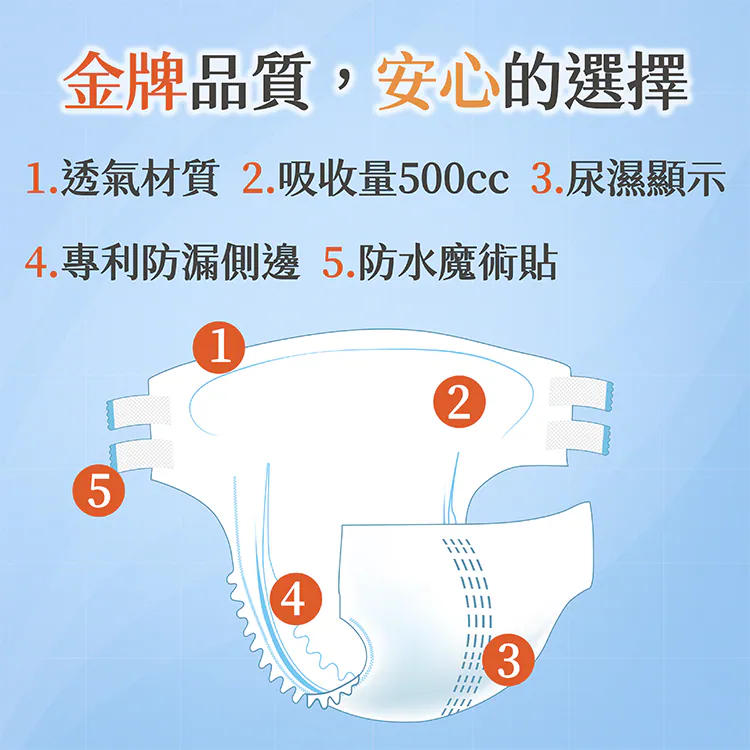 金牌品質，安心的選擇

1.透氣材質 2.吸收量500cc 3.尿濕顯示

4.專利防漏側邊 5.防水魔術貼

1

2

5

4

3