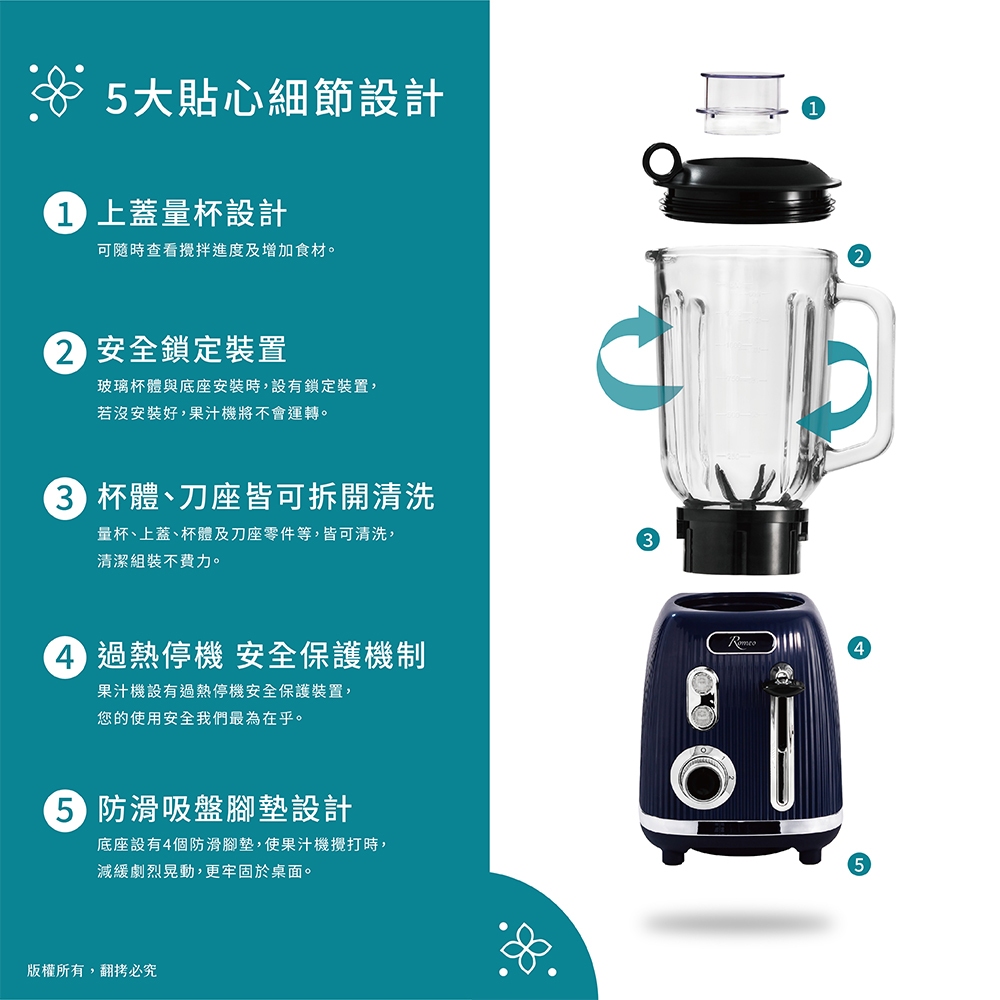 5大貼心細節設計

1 上蓋量杯設計
可隨時查看攪拌進度及增加食材。

2 安全鎖定裝置
玻璃杯體與底座安裝時，設有鎖定裝置，若沒安裝好，果汁機將不會運轉。

3 杯體、刀座皆可拆開清洗
量杯、上蓋、杯體及刀座零件等，皆可清洗，清潔組裝不費力。

4 過熱停機 安全保護機制
果汁機設有過熱停機安全保護裝置，您的使用安全我們最為在乎。

5 防滑吸盤腳墊設計
底座設有4個防滑腳墊，使果汁機攪打時，減緩劇烈晃動，更牢固於桌面。

版權所有，翻拷必究

1
2
3
Romeo
4
5