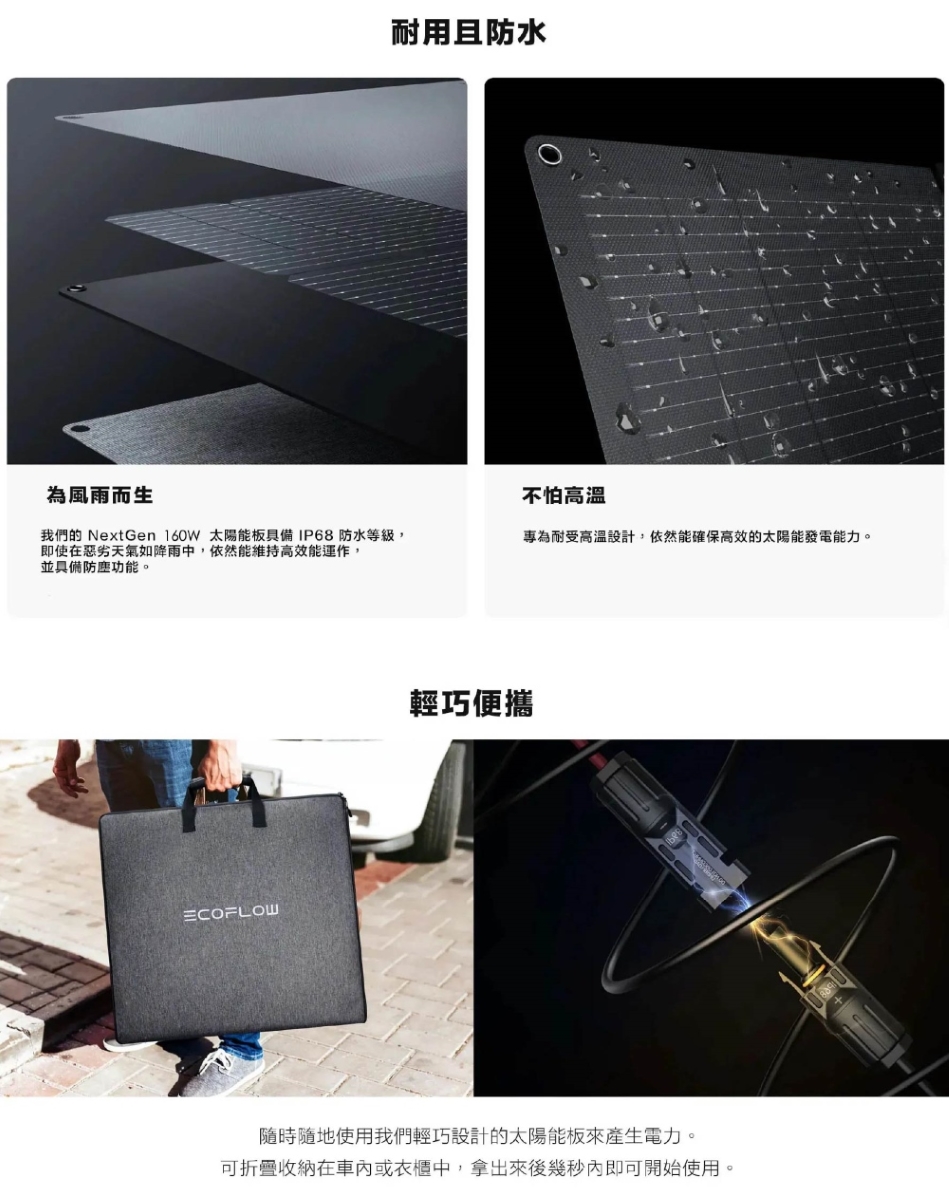 耐用且防水

為風雨而生

我們的 NextGen 160W 太陽能板具備 IP68 防水等級，即使在惡劣天氣如降雨中，依然能維持高效能運作，並具備防塵功能。

不怕高溫

專為耐受高溫設計，依然能確保高效的太陽能發電能力。

輕巧便攜

ECOFLOW

隨時隨地使用我們輕巧設計的太陽能板來產生電力。
可折疊收納在車內或衣櫃中，拿出來後幾秒內即可開始使用。