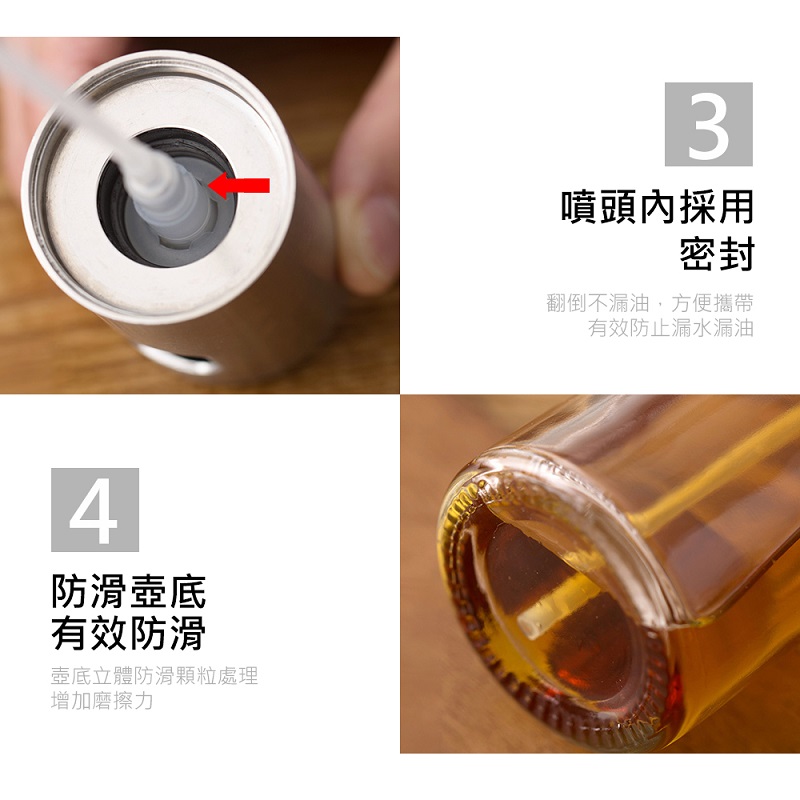 3

噴頭內採用
密封

翻倒不漏油，方便攜帶
有效防止漏水漏油

4

防滑壺底
有效防滑

壺底立體防滑顆粒處理
增加磨擦力