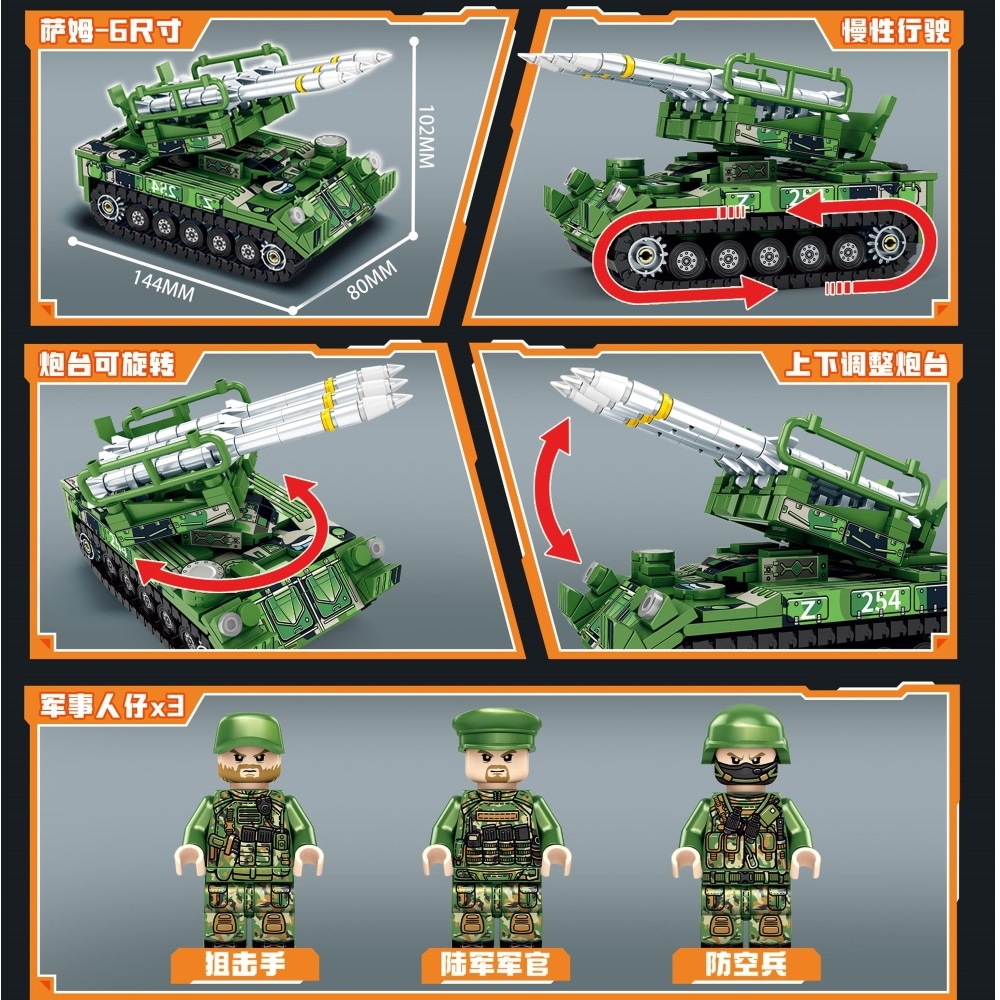 萨姆-6尺寸

102MM

144MM

80MM

慢性行驶

Z

254

炮台可旋转

上下调整炮台

Z

254

军事人仔x3

狙击手

陆军军官

防空兵